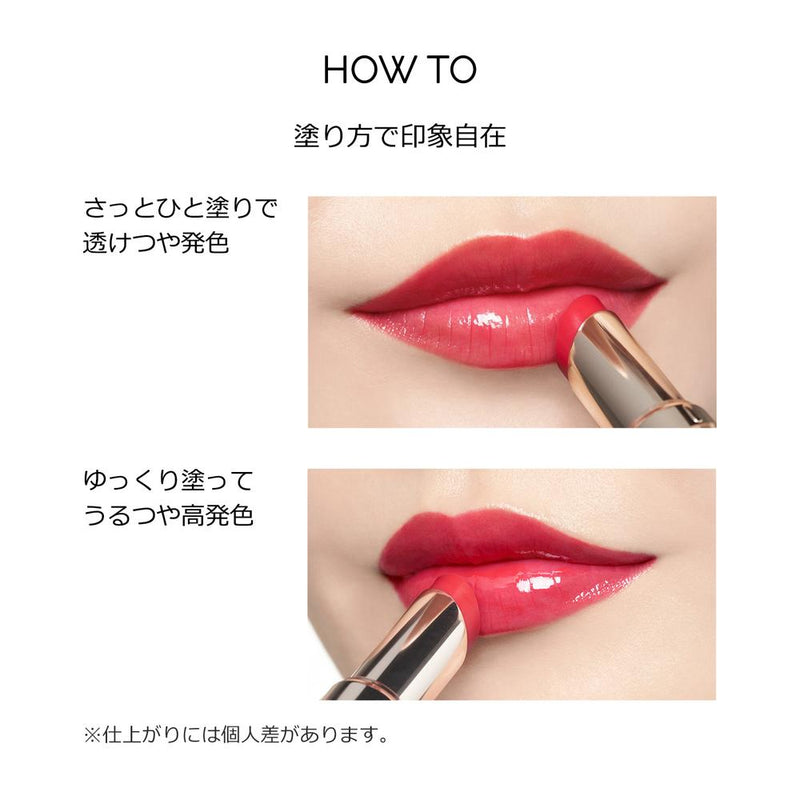 HOW TO

塗り方で印象自在

さっとひと塗りで
透けつや発色

ゆっくり塗って
うるつや高発色

※仕上がりには個人差があります。