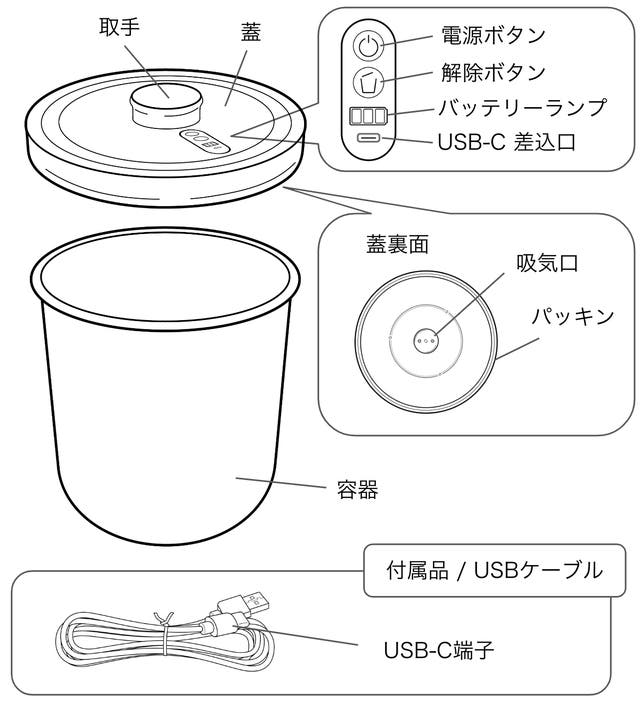 取手

蓋

電源ボタン

解除ボタン

バッテリーランプ

USB-C 差込口

蓋裏面

吸気口

パッキン

容器

付属品 / USBケーブル

USB-C端子