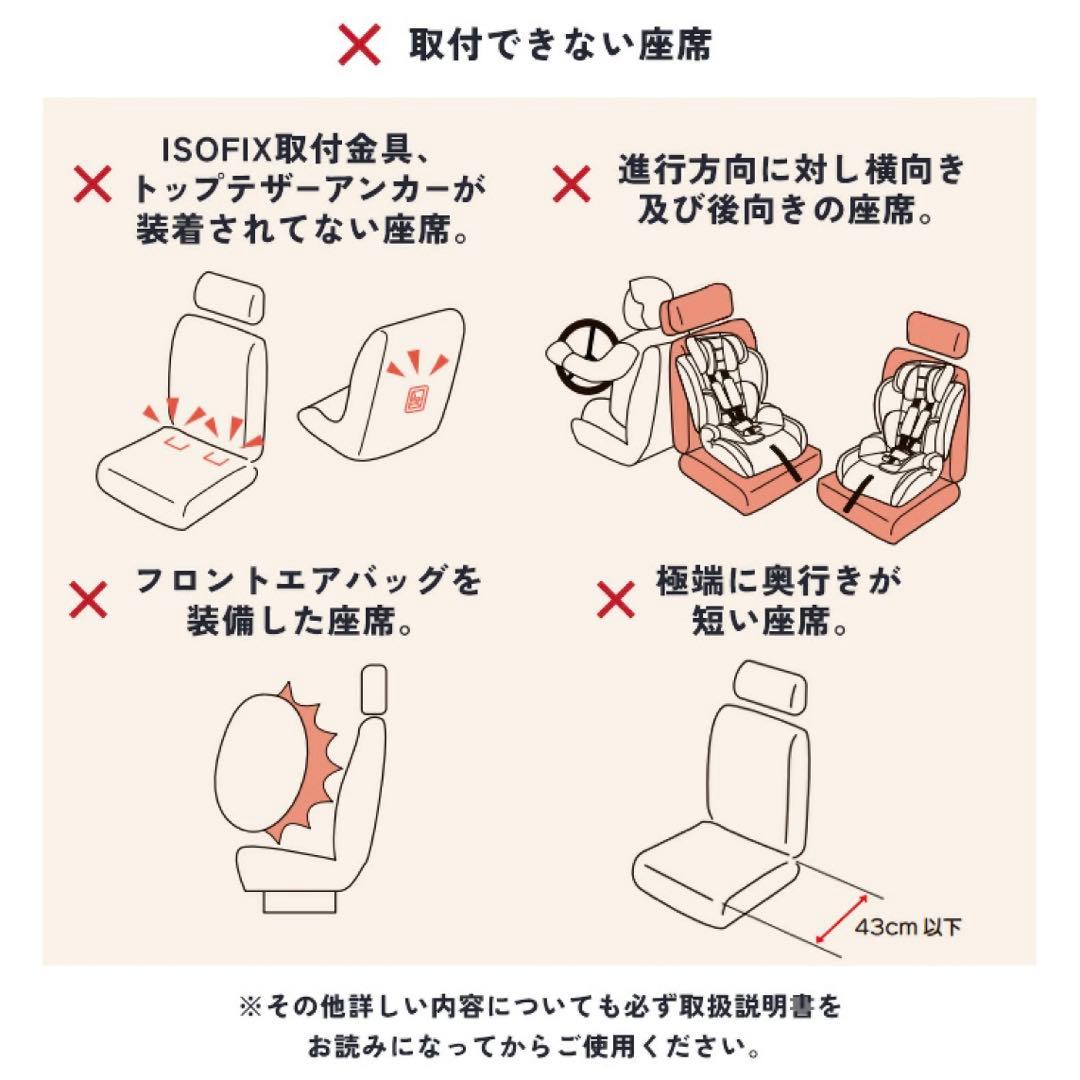 ✕ 取付できない座席

✕ ISOFIX取付金具、トップテザーアンカーが装着されてない座席。

✕ 進行方向に対し横向き及び後向きの座席。

✕ フロントエアバッグを装備した座席。

✕ 極端に奥行きが短い座席。

43cm 以下

※その他詳しい内容についても必ず取扱説明書をお読みになってからご使用ください。