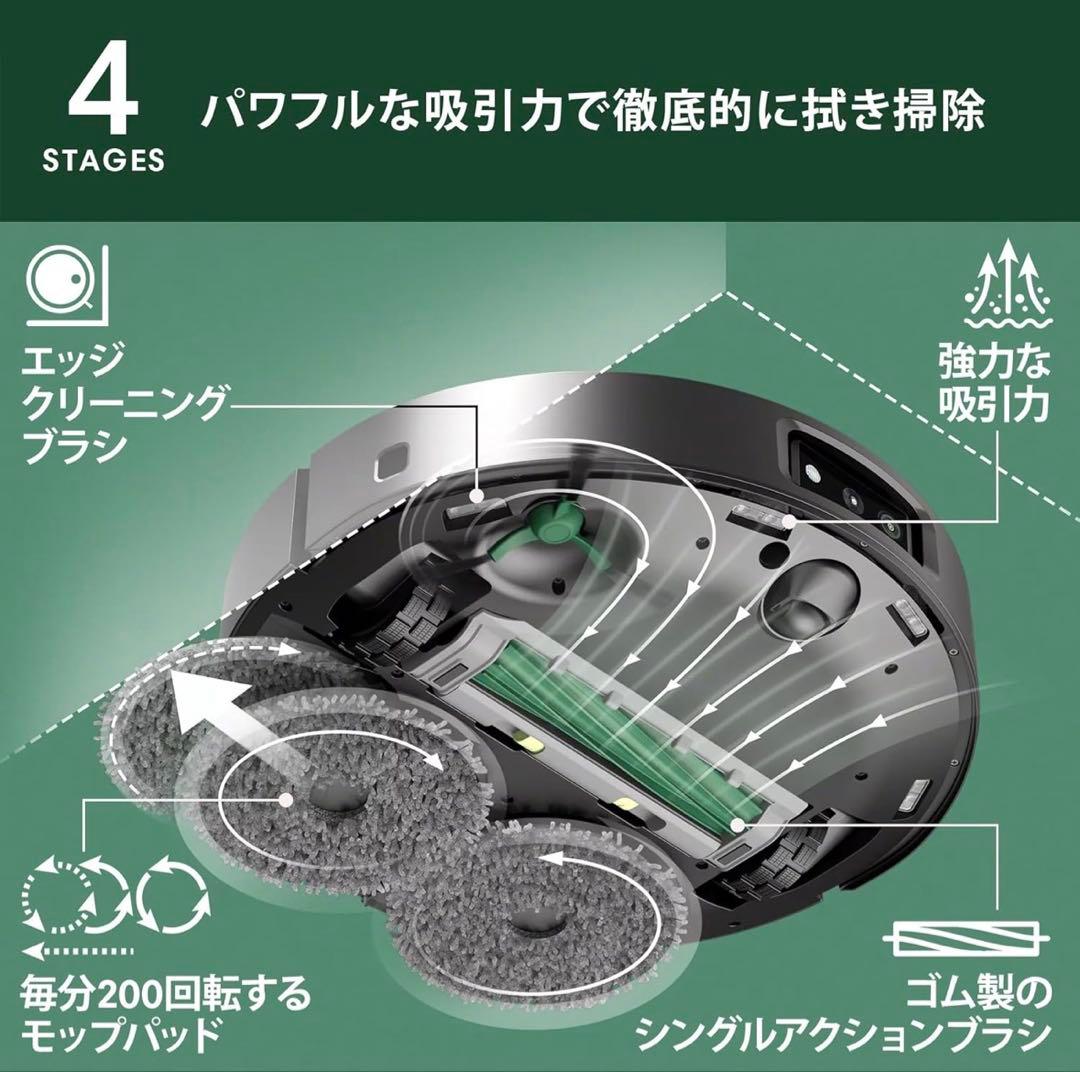 4
STAGES

パワフルな吸引力で徹底的に拭き掃除

エッジ
クリーニング
ブラシ

強力な
吸引力

毎分200回転する
モップパッド

ゴム製の
シングルアクションブラシ