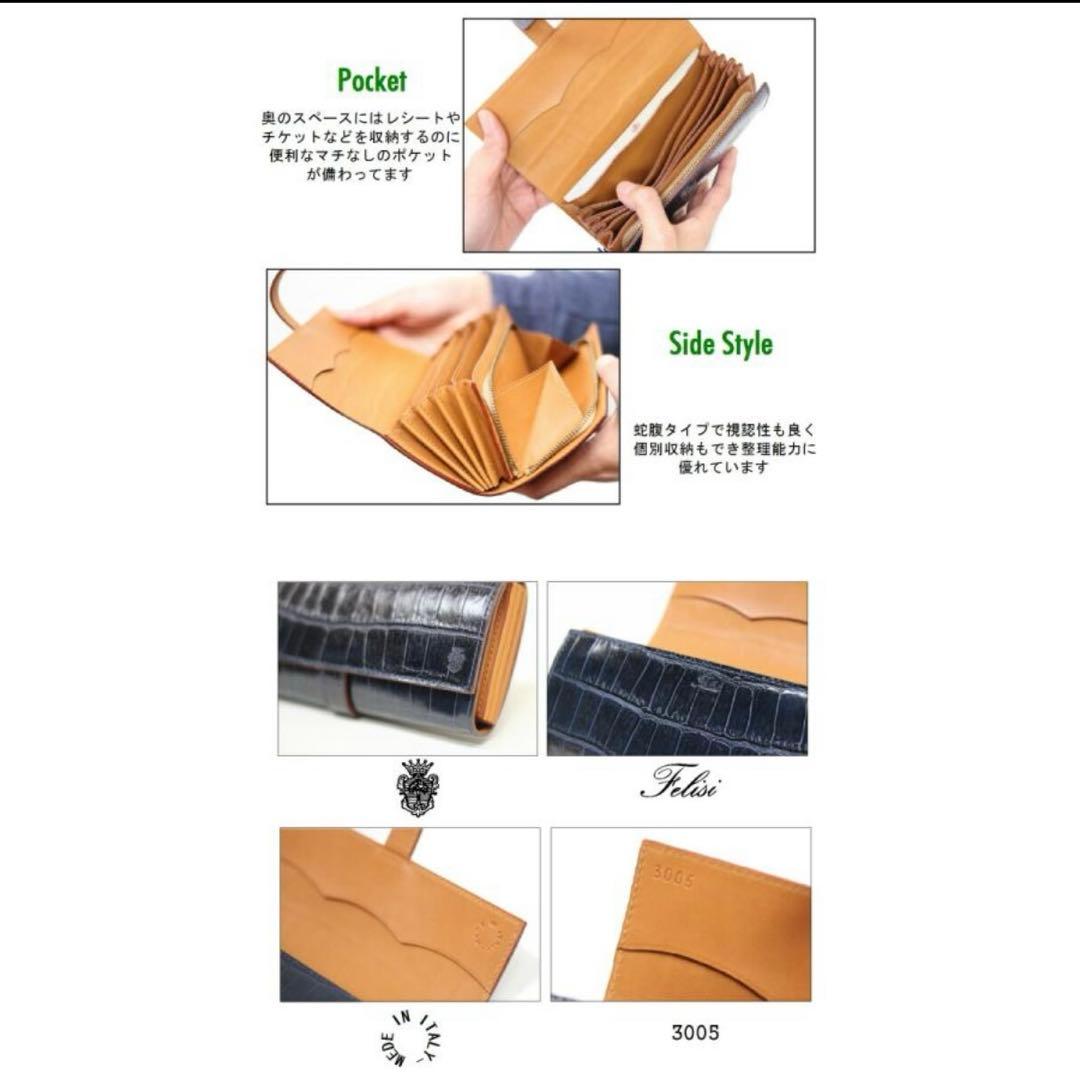 Pocket

奥のスペースにはレシートやチケットなどを収納するのに便利なマチなしのポケットが備わってます

Side Style

蛇腹タイプで視認性も良く個別収納もでき整理能力に優れています

Felisi

3005

MADE IN ITALY

3005