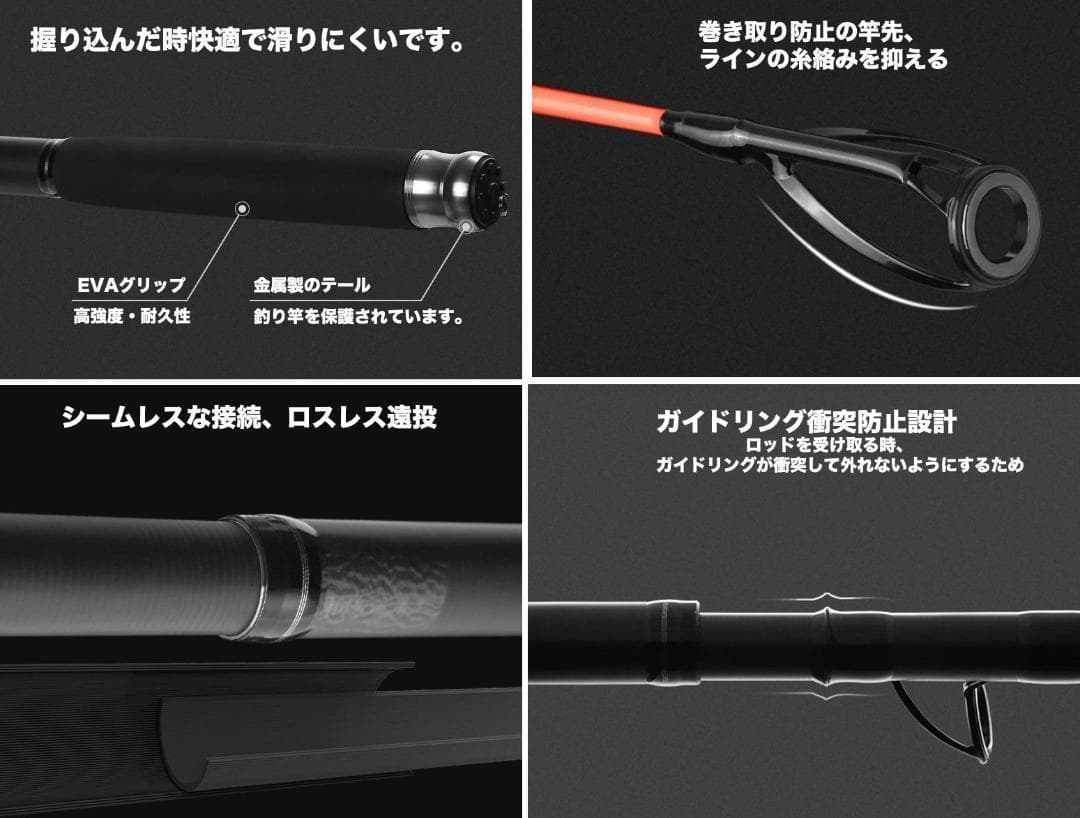 握り込んだ時快適で滑りにくいです。

EVAグリップ
高強度・耐久性

金属製のテール
釣り竿を保護されています。

巻き取り防止の竿先、
ラインの糸絡みを抑える

シームレスな接続、ロスレス遠投

ガイドリング衝突防止設計
ロッドを受け取る時、
ガイドリングが衝突して外れないようにするため