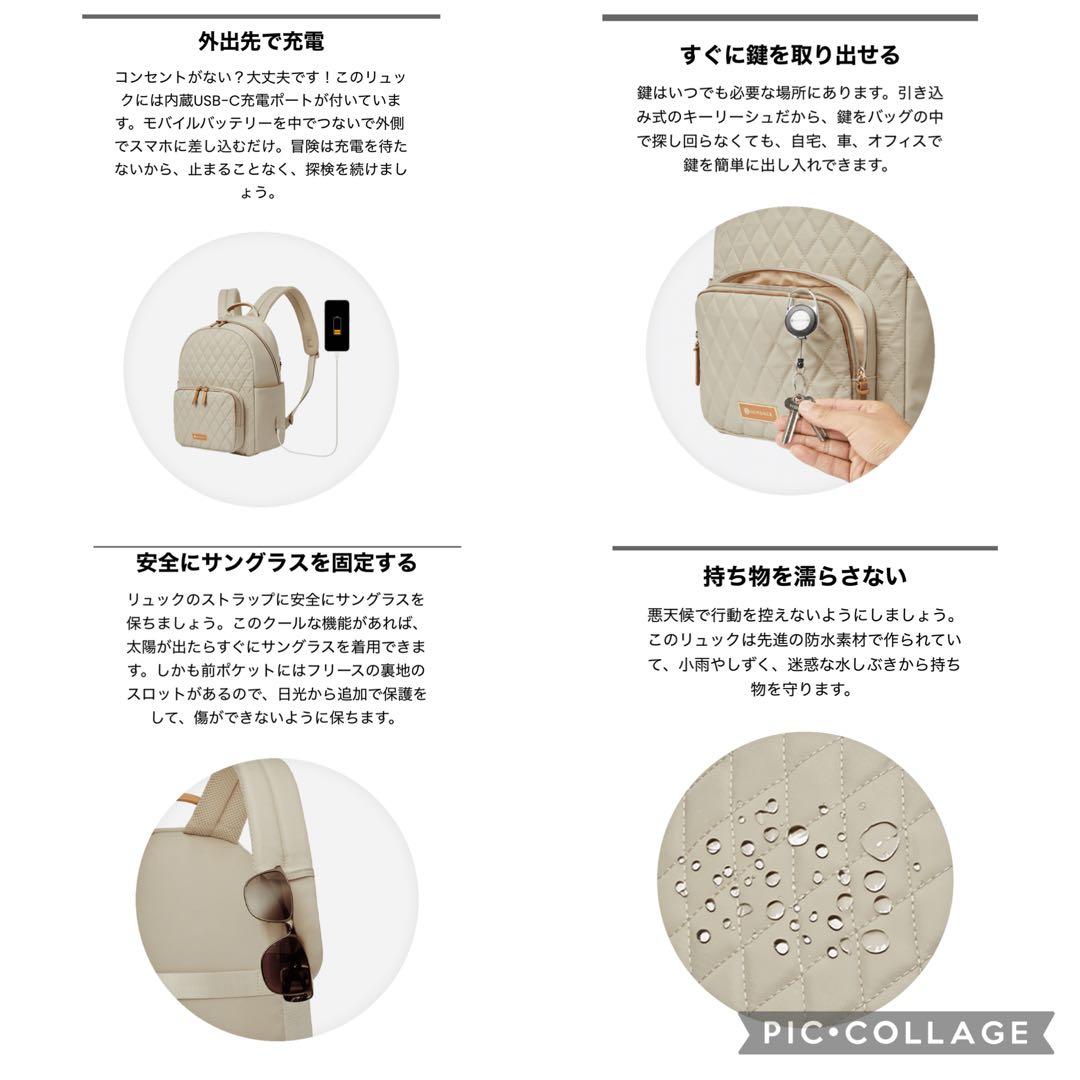 外出先で充電

コンセントがない？大丈夫です！このリュックには内蔵USB-C充電ポートが付いています。モバイルバッテリーを中でつないで外側でスマホに差し込むだけ。冒険は充電を待たないから、止まることなく、探検を続けましょう。

すぐに鍵を取り出せる

鍵はいつでも必要な場所にあります。引き込み式のキーリーシュだから、鍵をバッグの中で探し回らなくても、自宅、車、オフィスで鍵を簡単に出し入れできます。

安全にサングラスを固定する

リュックのストラップに安全にサングラスを保ちましょう。このクールな機能があれば、太陽が出たらすぐにサングラスを着用できます。しかも前ポケットにはフリースの裏地のスロットがあるので、日光から追加で保護をして、傷ができないように保ちます。

持ち物を濡らさない

悪天候で行動を控えないようにしましょう。このリュックは先進の防水素材で作られていて、小雨やしずく、迷惑な水しぶきから持ち物を守ります。

PIC•COLLAGE