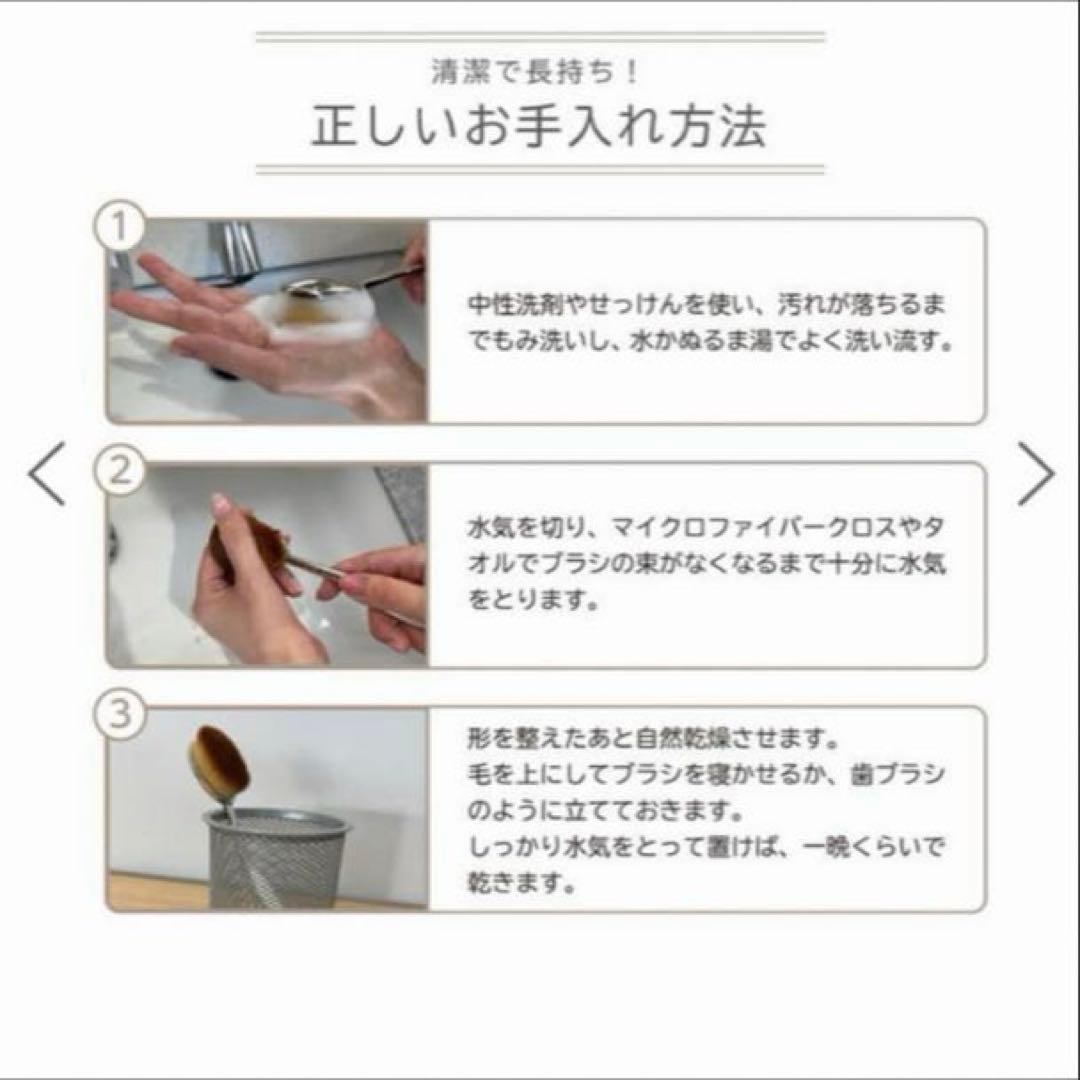 清潔で長持ち！
正しいお手入れ方法

1

中性洗剤やせっけんを使い、汚れが落ちるまでもみ洗いし、水かぬるま湯でよく洗い流す。

2

水気を切り、マイクロファイバークロスやタオルでブラシの束がなくなるまで十分に水気をとります。

3

形を整えたあと自然乾燥させます。
毛を上にしてブラシを寝かせるか、歯ブラシのように立てておきます。
しっかり水気をとって置けば、一晩くらいで乾きます。