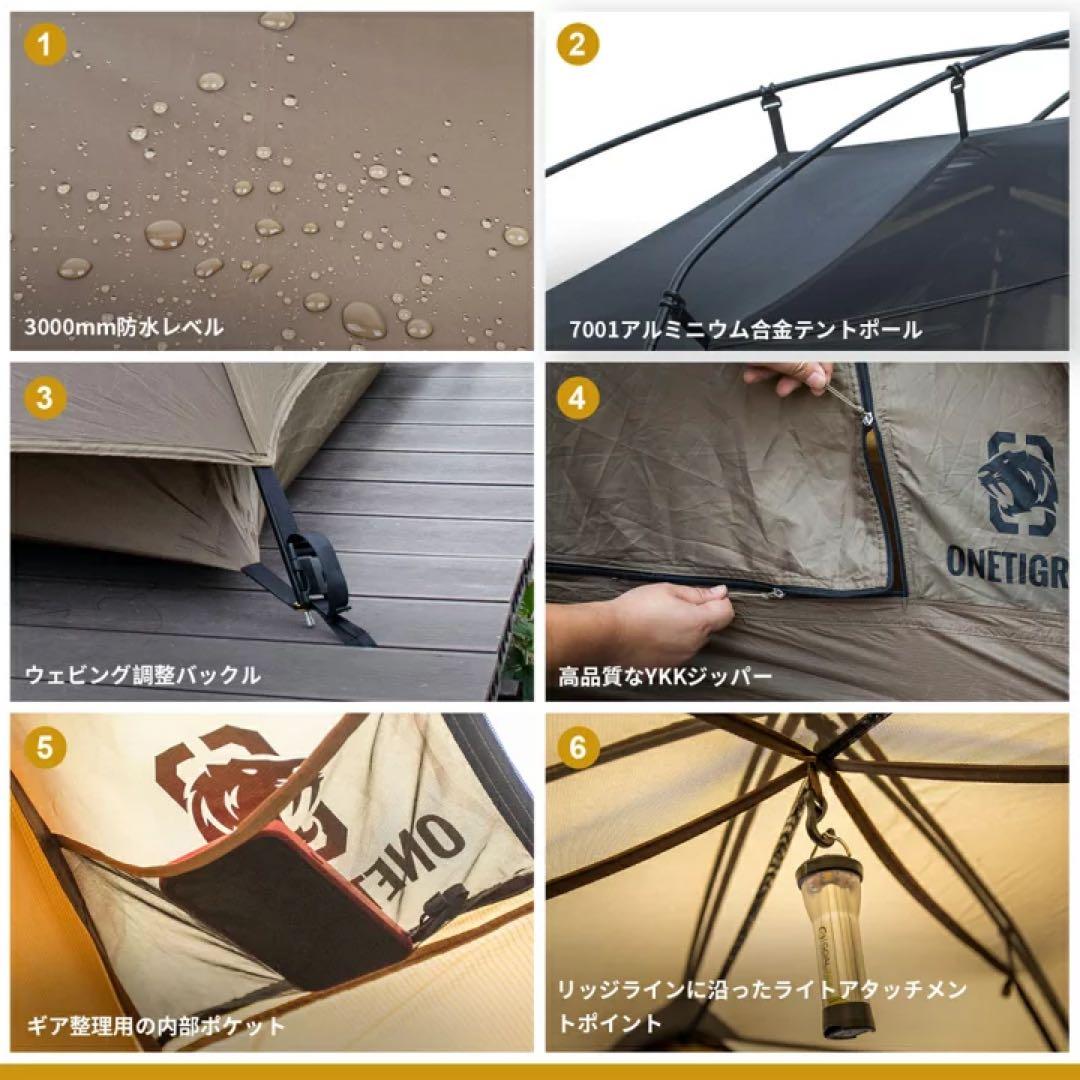 1
3000mm防水レベル

2
7001アルミニウム合金テントポール

3
ウェビング調整バックル

4
ONETIGR
高品質なYKKジッパー

5
ONE
ギア整理用の内部ポケット

6
リッジラインに沿ったライトアタッチメントポイント