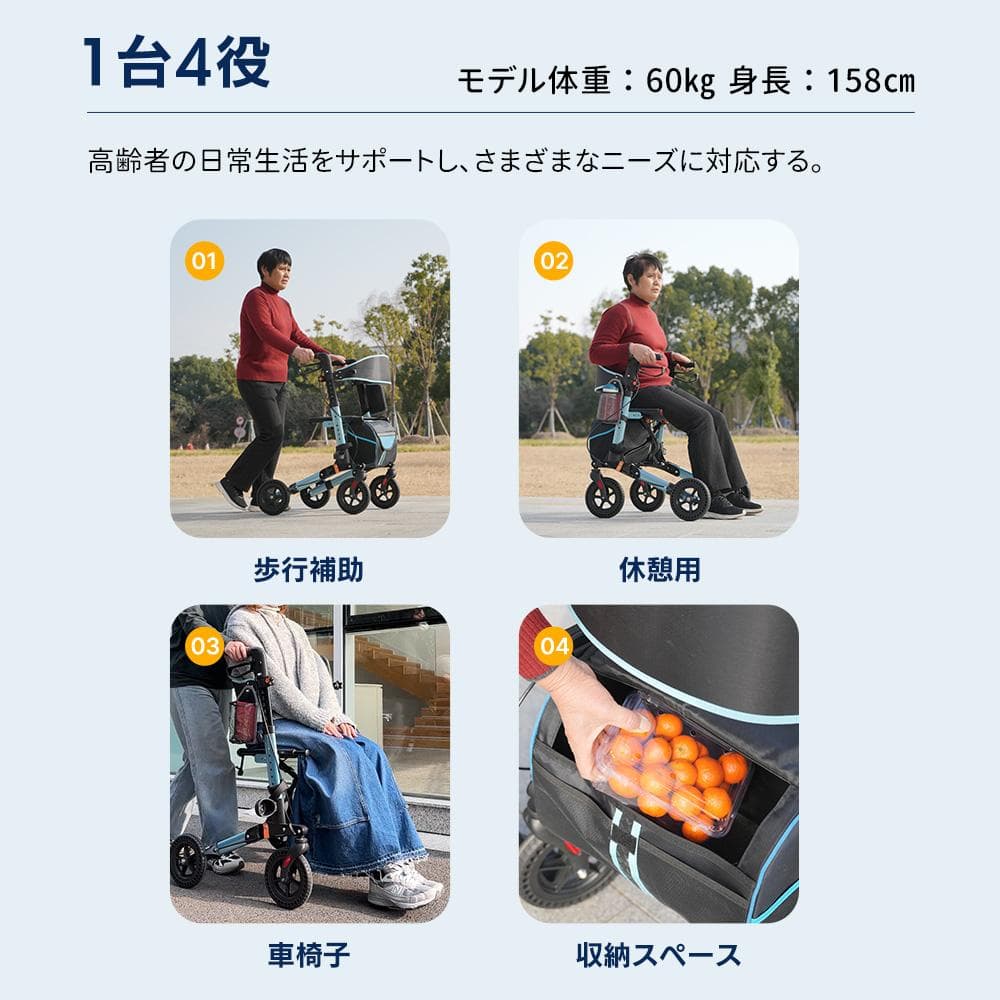 1台4役

モデル体重：60kg 身長：158cm

高齢者の日常生活をサポートし、さまざまなニーズに対応する。

01

歩行補助

02

休憩用

03

車椅子

04

収納スペース