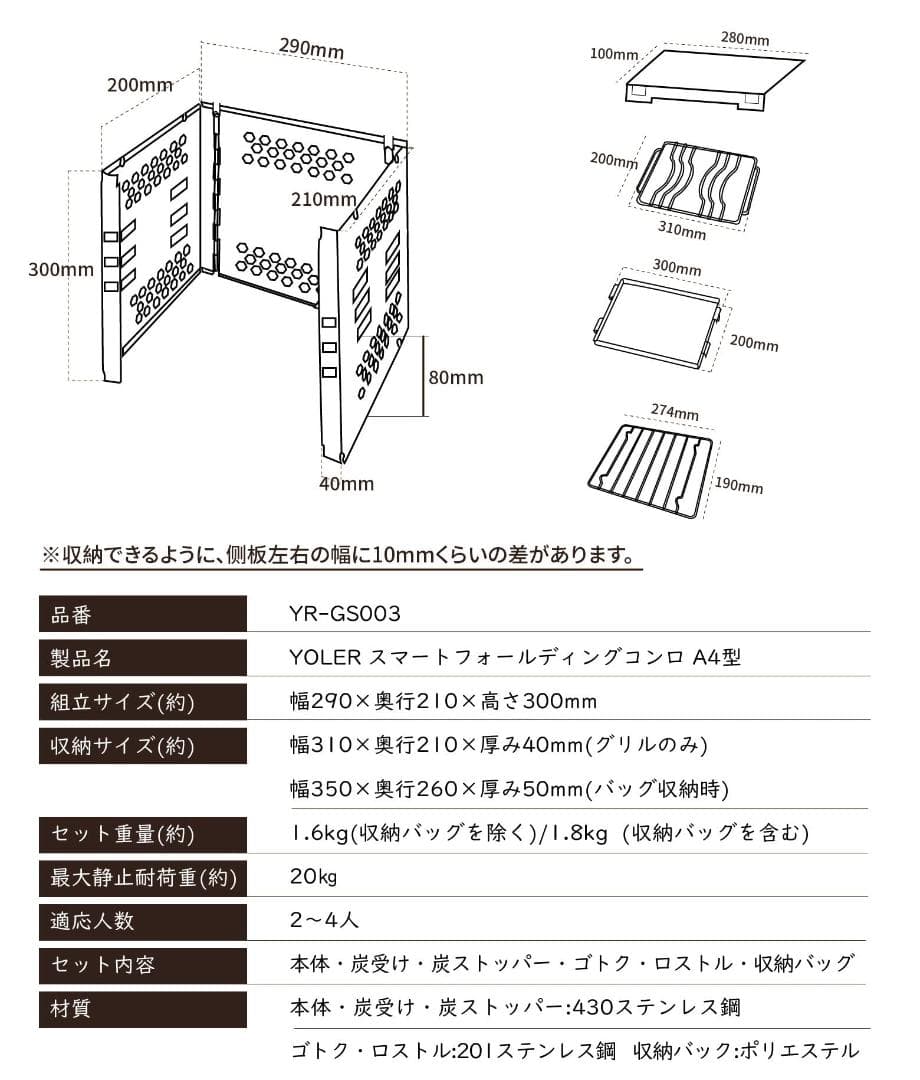 290mm
200mm
210mm
300mm
80mm
40mm

100mm
280mm

200mm
310mm

300mm
200mm

274mm
190mm

※収納できるように、側板左右の幅に10mmくらいの差があります。

| 品番 | YR-GS003 |
|---|---|
| 製品名 | YOLER スマートフォールディングコンロ A4型 |
| 組立サイズ(約) | 幅290×奥行210×高さ300mm |
| 収納サイズ(約) | 幅310×奥行210×厚み40mm(グリルのみ) |
| | 幅350×奥行260×厚み50mm(バッグ収納時) |
| セット重量(約) | 1.6kg(収納バッグを除く)/1.8kg (収納バッグを含む) |
| 最大静止耐荷重(約) | 20kg |
| 適応人数 | 2~4人 |
| セット内容 | 本体・炭受け・炭ストッパー・ゴトク・ロストル・収納バッグ |
| 材質 | 本体・炭受け・炭ストッパー:430ステンレス鋼 |
| | ゴトク・ロストル:201ステンレス鋼　収納バック:ポリエステル |