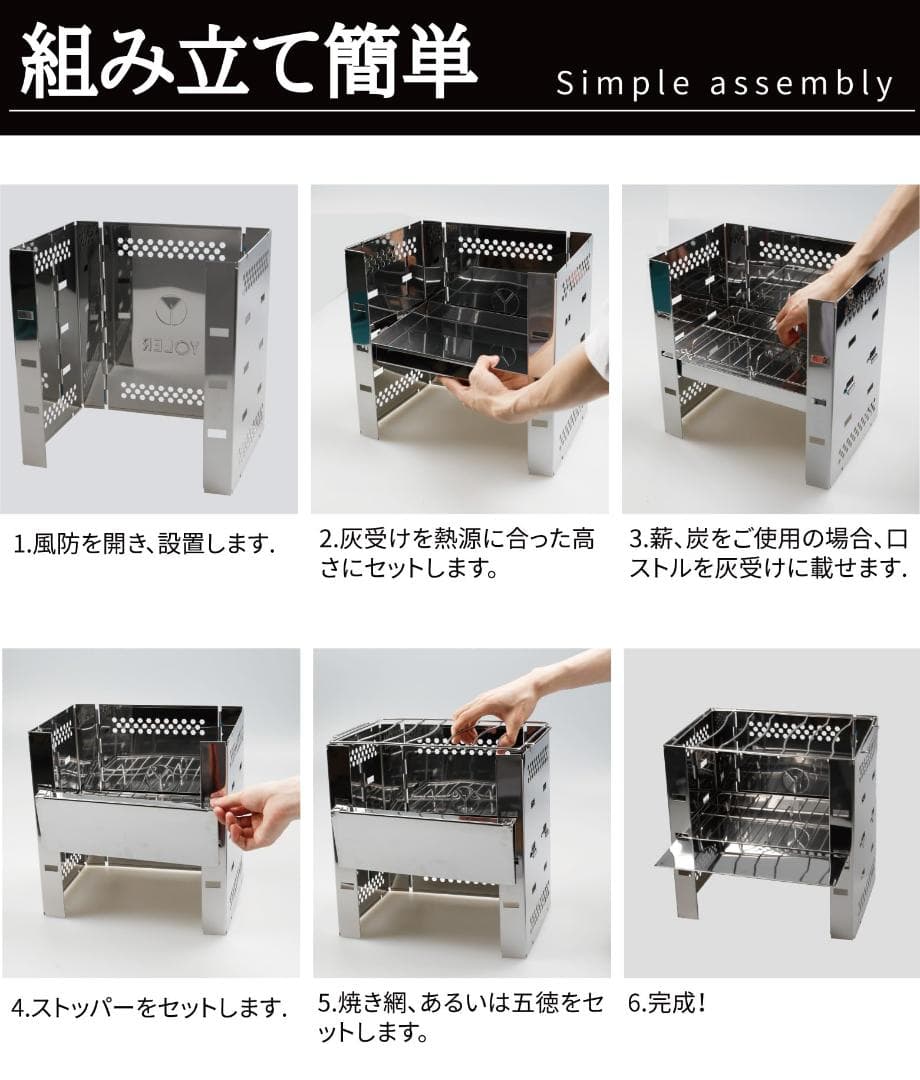 組み立て簡単 Simple assembly

YOLER

1.風防を開き、設置します.

2.灰受けを熱源に合った高さにセットします。

3.薪、炭をご使用の場合、ロストルを灰受けに載せます.

4.ストッパーをセットします.

5.焼き網、あるいは五徳をセットします。

6.完成!