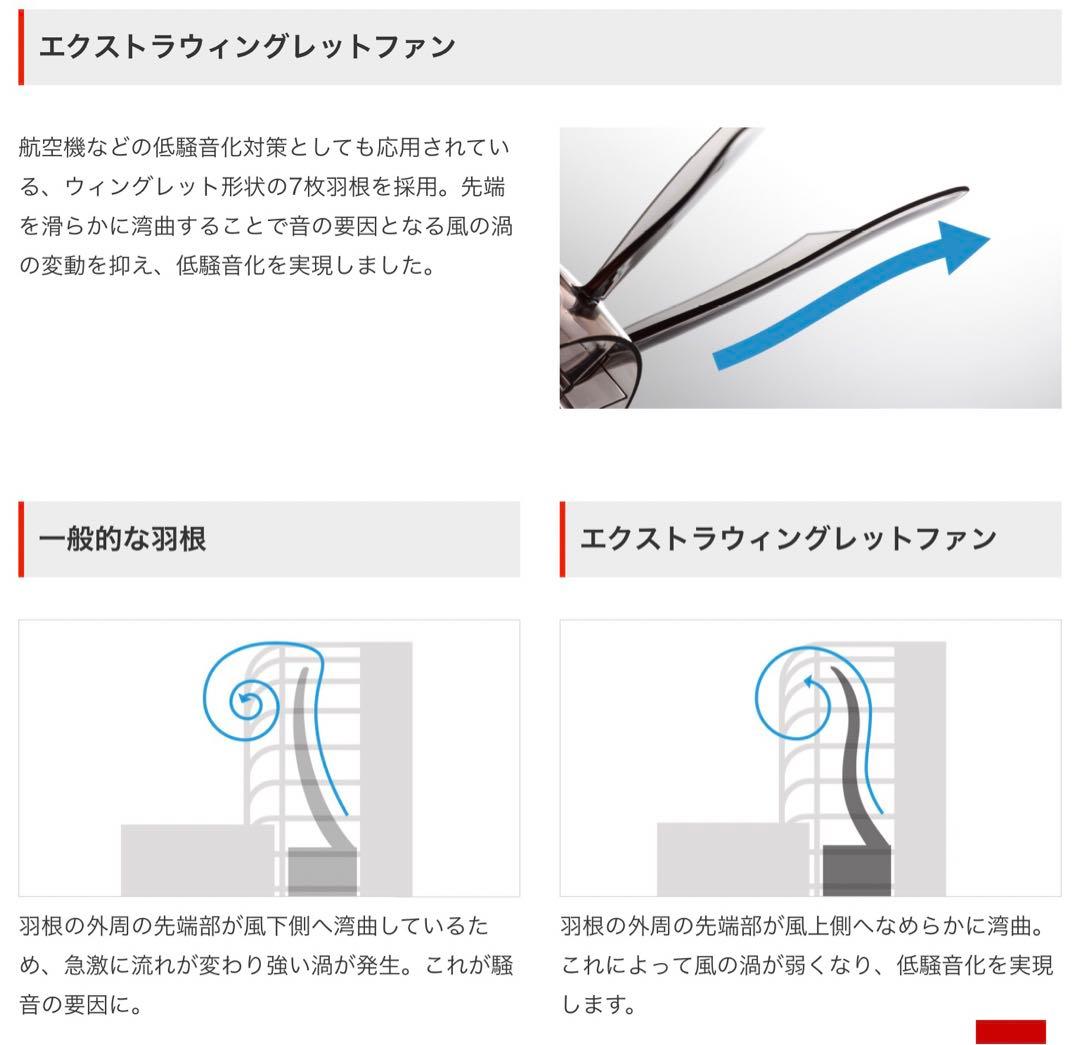 エクストラウィングレットファン

航空機などの低騒音化対策としても応用されている、ウィングレット形状の7枚羽根を採用。先端を滑らかに湾曲することで音の要因となる風の渦の変動を抑え、低騒音化を実現しました。

一般的な羽根

羽根の外周の先端部が風下側へ湾曲しているため、急激に流れが変わり強い渦が発生。これが騒音の要因に。

エクストラウィングレットファン

羽根の外周の先端部が風上側へなめらかに湾曲。これによって風の渦が弱くなり、低騒音化を実現します。