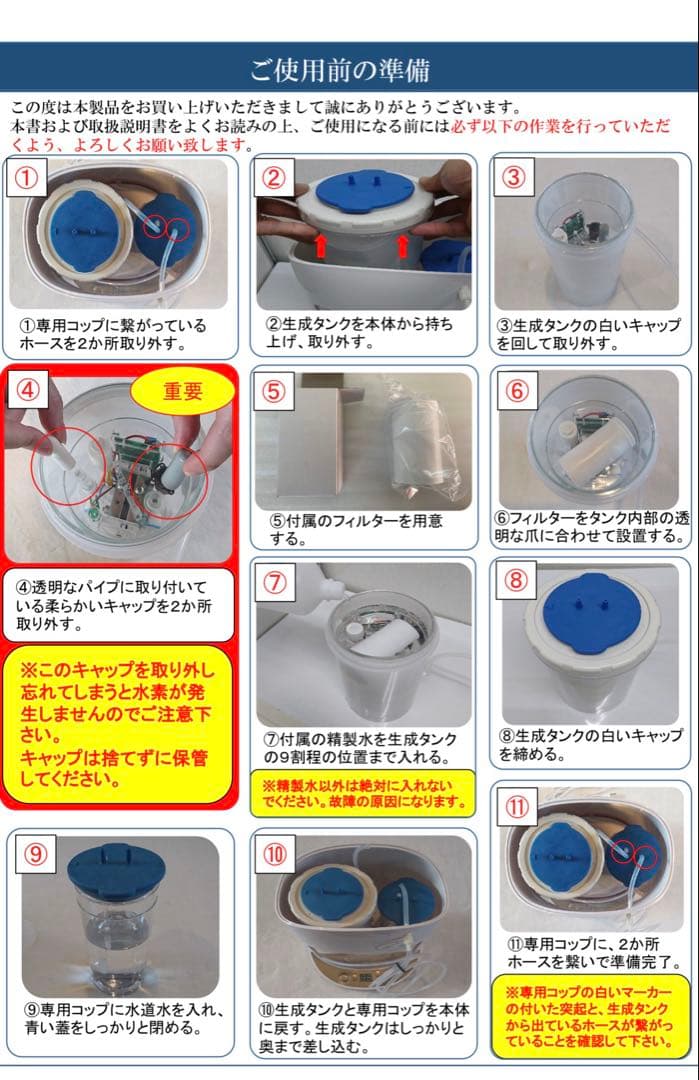 ご使用前の準備

この度は本製品をお買い上げいただきまして誠にありがとうございます。
本書および取扱説明書をよくお読みの上、ご使用になる前には必ず以下の作業を行っていただくよう、よろしくお願い致します。

①

①専用コップに繋がっているホースを2か所取り外す。

②

②生成タンクを本体から持ち上げ、取り外す。

③

③生成タンクの白いキャップを回して取り外す。

④

重要

④透明なパイプに取り付いている柔らかいキャップを2か所取り外す。

※このキャップを取り外し忘れてしまうと水素が発生しませんのでご注意下さい。
キャップは捨てずに保管してください。

⑤

⑤付属のフィルターを用意する。

⑥

⑥フィルターをタンク内部の透明な爪に合わせて設置する。

⑦

⑦付属の精製水を生成タンクの9割程の位置まで入れる。

※精製水以外は絶対に入れないでください。故障の原因になります。

⑧

⑧生成タンクの白いキャップを締める。

⑨

⑨専用コップに水道水を入れ、青い蓋をしっかりと閉める。

⑩

⑩生成タンクと専用コップを本体に戻す。生成タンクはしっかりと奥まで差し込む。

⑪

⑪専用コップに、2か所ホースを繋いで準備完了。

※専用コップの白いマーカーの付いた突起と、生成タンクから出ているホースが繋がっていることを確認して下さい。