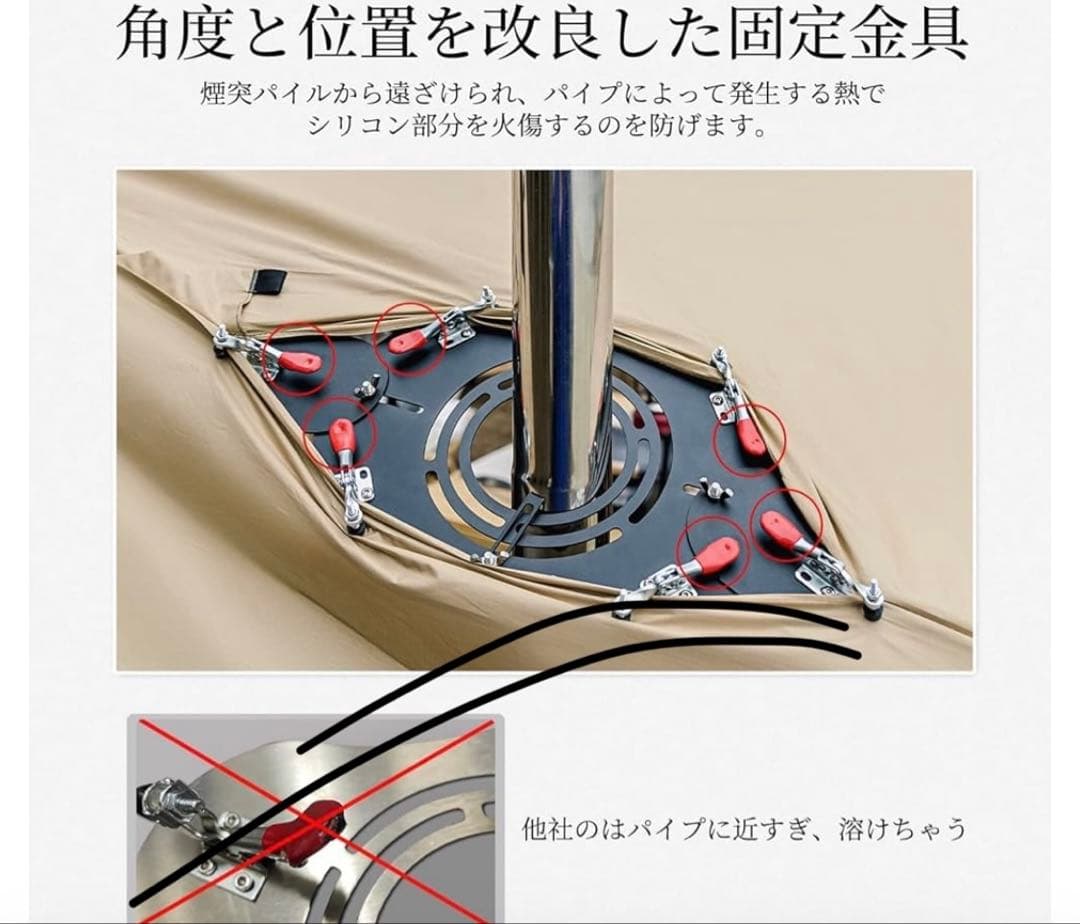 角度と位置を改良した固定金具

煙突パイルから遠ざけられ、パイプによって発生する熱でシリコン部分を火傷するのを防げます。

他社のはパイプに近すぎ、溶けちゃう