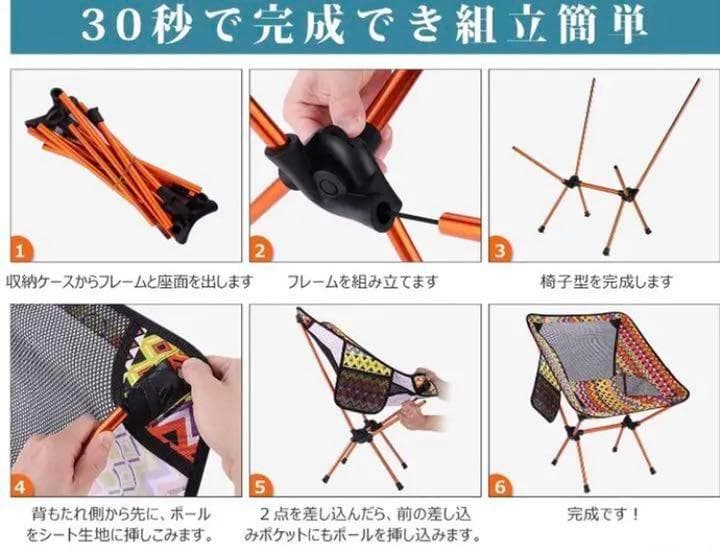 30秒で完成でき組立簡単

1

収納ケースからフレームと座面を出します

2

フレームを組み立てます

3

椅子型を完成します

4

背もたれ側から先に、ポールをシート生地に挿しこみます。

5

2点を差し込んだら、前の差し込みポケットにもポールを挿し込みます。

6

完成です！