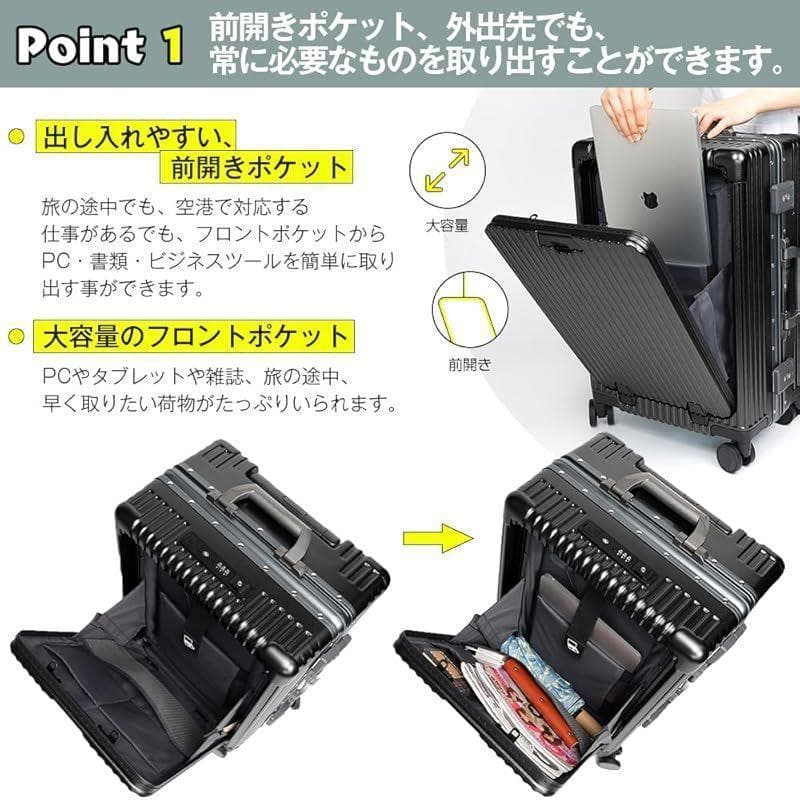 Point 1 前開きポケット、外出先でも、常に必要なものを取り出すことができます。

出し入れやすい、前開きポケット

旅の途中でも、空港で対応する仕事があるでも、フロントポケットからPC・書類・ビジネスツールを簡単に取り出す事ができます。

大容量のフロントポケット

PCやタブレットや雑誌、旅の途中、早く取りたい荷物がたっぷりいられます。

大容量

前開き