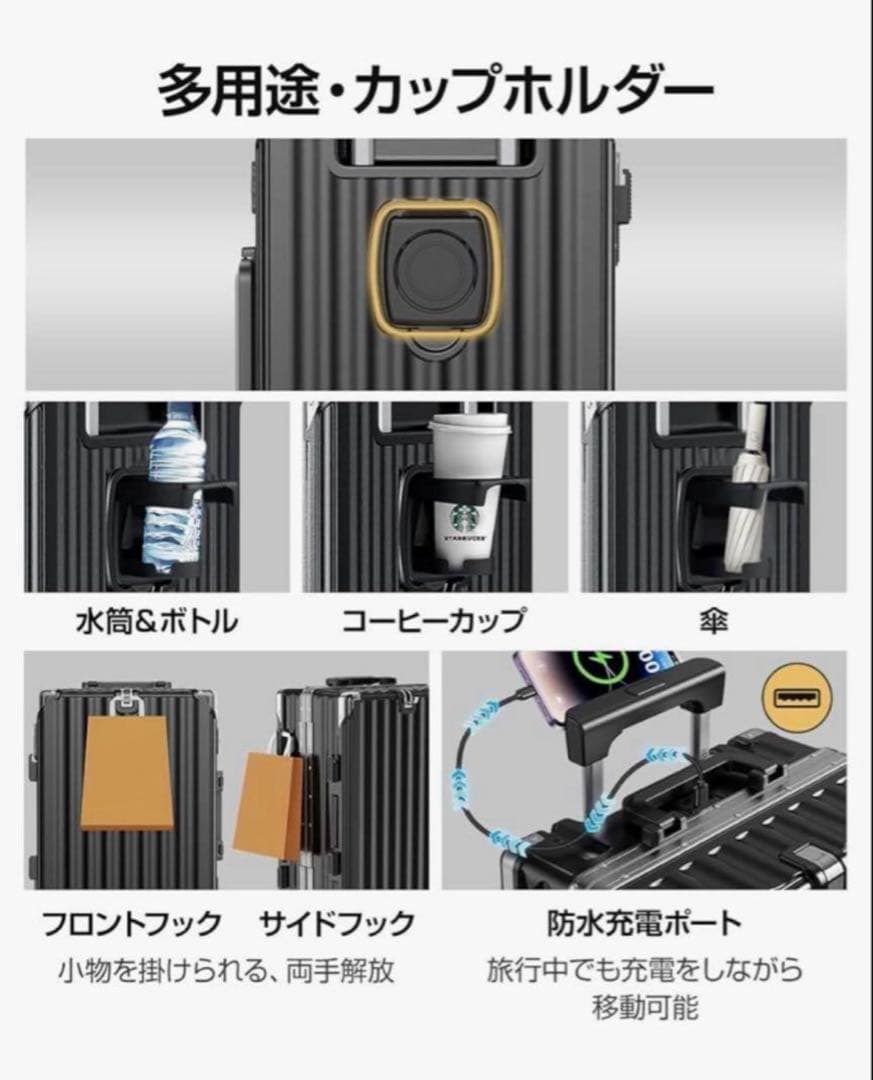 多用途・カップホルダー

STARBUCKS

水筒&ボトル

コーヒーカップ

傘

フロントフック　サイドフック

小物を掛けられる、両手解放

防水充電ポート

旅行中でも充電をしながら移動可能