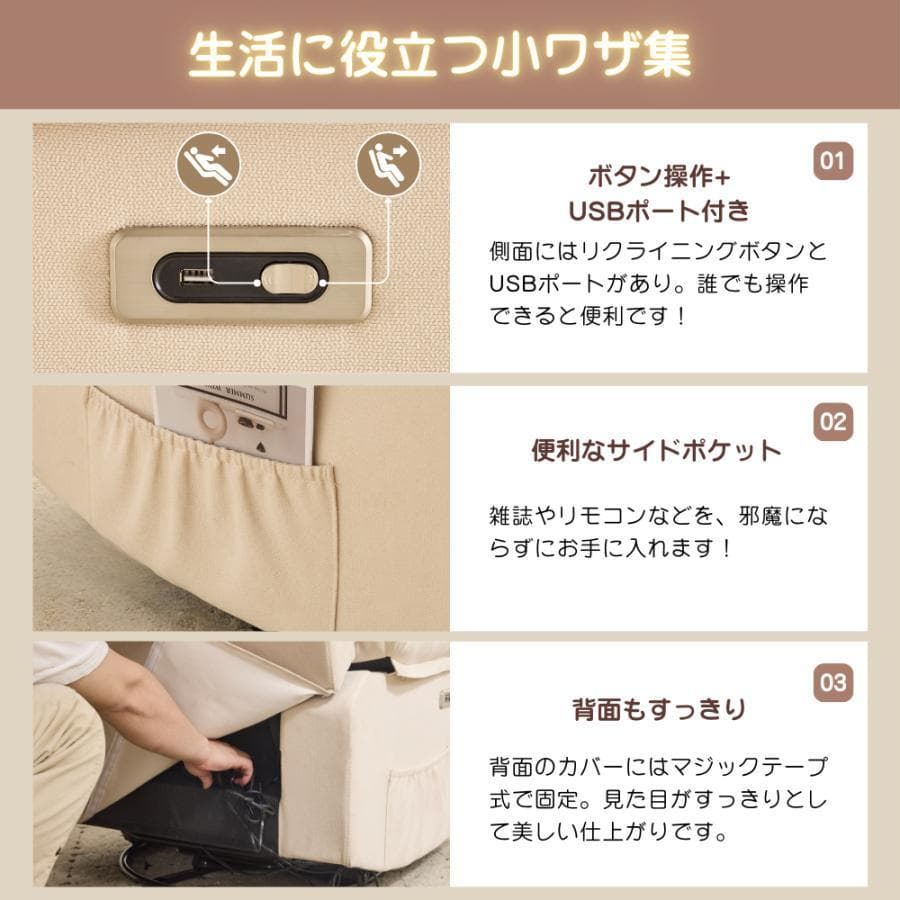 生活に役立つ小ワザ集

01

ボタン操作+ USBポート付き

側面にはリクライニングボタンとUSBポートがあり。誰でも操作できると便利です！

02

便利なサイドポケット

雑誌やリモコンなどを、邪魔にならずにお手に入れます！

03

背面もすっきり

背面のカバーにはマジックテープ式で固定。見た目がすっきりとして美しい仕上がりです。