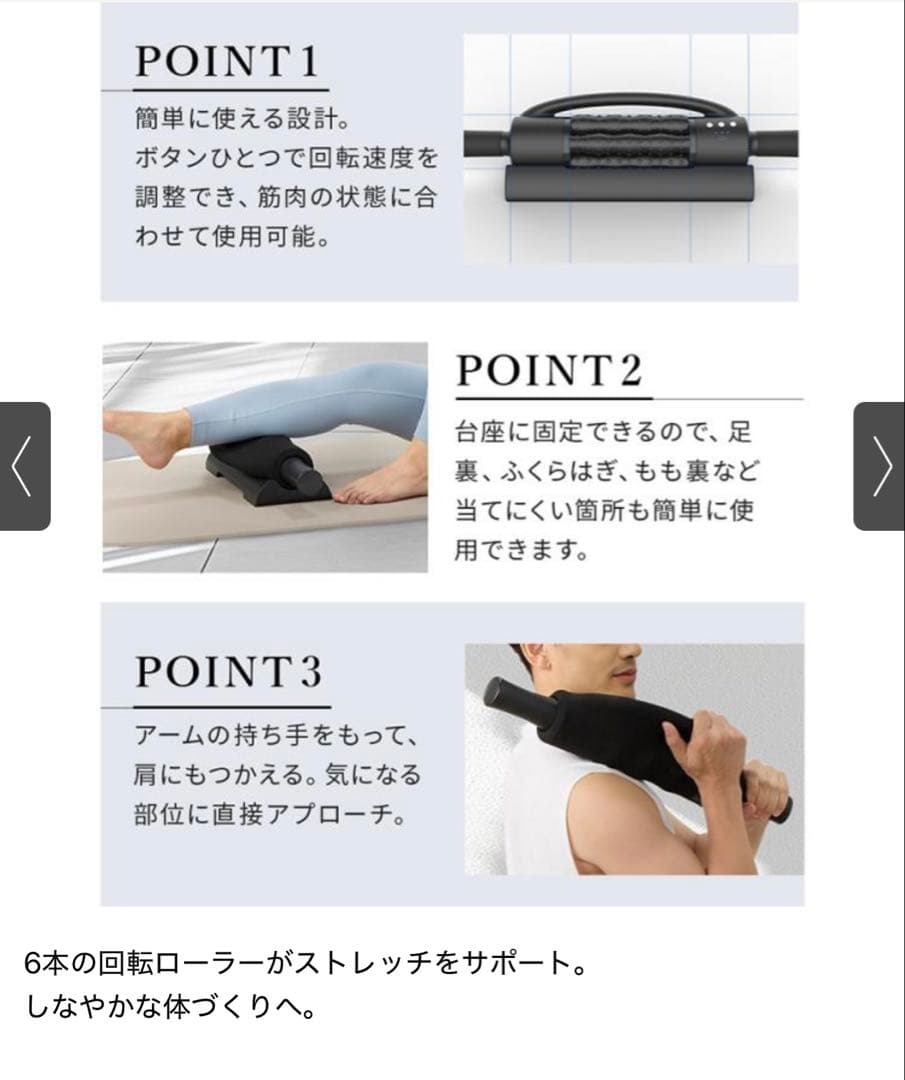 POINT 1

簡単に使える設計。ボタンひとつで回転速度を調整でき、筋肉の状態に合わせて使用可能。

POINT 2

台座に固定できるので、足裏、ふくらはぎ、もも裏など当てにくい箇所も簡単に使用できます。

POINT 3

アームの持ち手をもって、肩にもつかえる。気になる部位に直接アプローチ。

6本の回転ローラーがストレッチをサポート。
しなやかな体づくりへ。