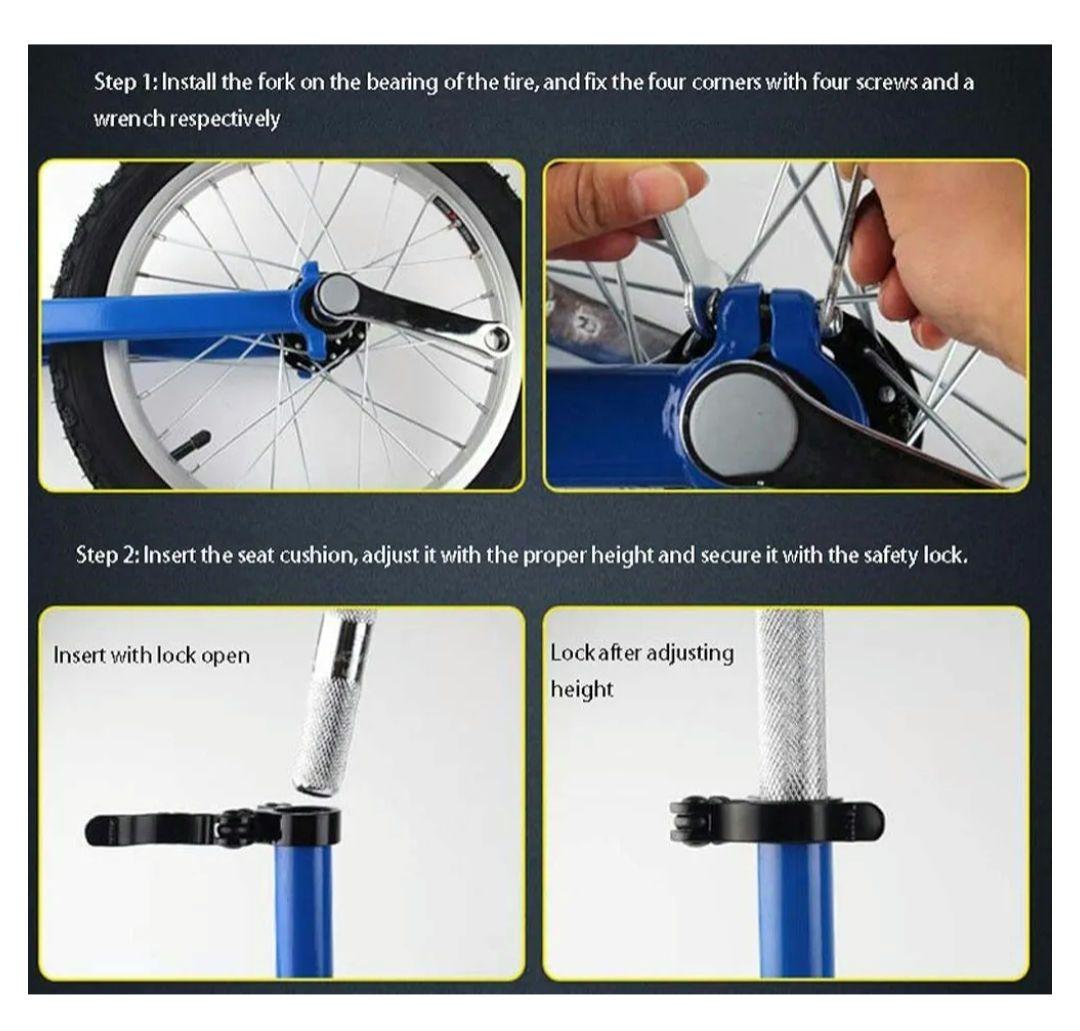 Step 1: Install the fork on the bearing of the tire, and fix the four corners with four screws and a wrench respectively

Step 2: Insert the seat cushion, adjust it with the proper height and secure it with the safety lock.

Insert with lock open

Lock after adjusting height