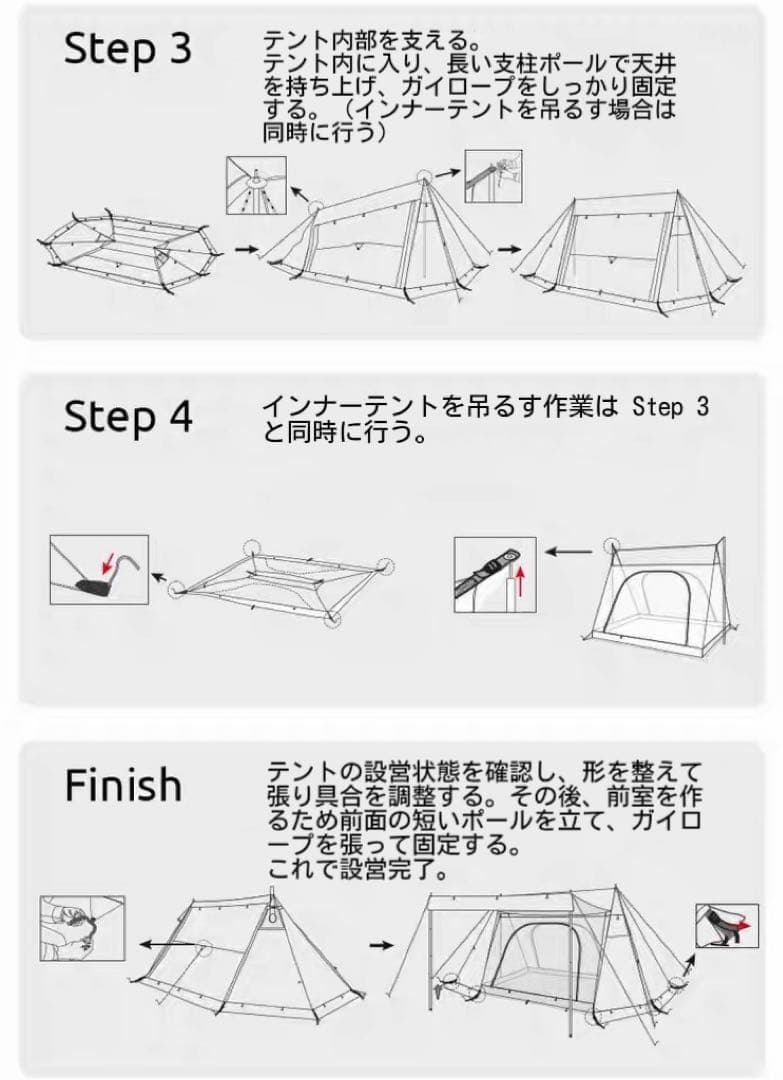 Step 3

テント内部を支える。
テント内に入り、長い支柱ポールで天井を持ち上げ、ガイロープをしっかり固定する。（インナーテントを吊るす場合は同時に行う）

Step 4

インナーテントを吊るす作業は Step 3 と同時に行う。

Finish

テントの設営状態を確認し、形を整えて張り具合を調整する。その後、前室を作るため前面の短いポールを立て、ガイロープを張って固定する。
これで設営完了。