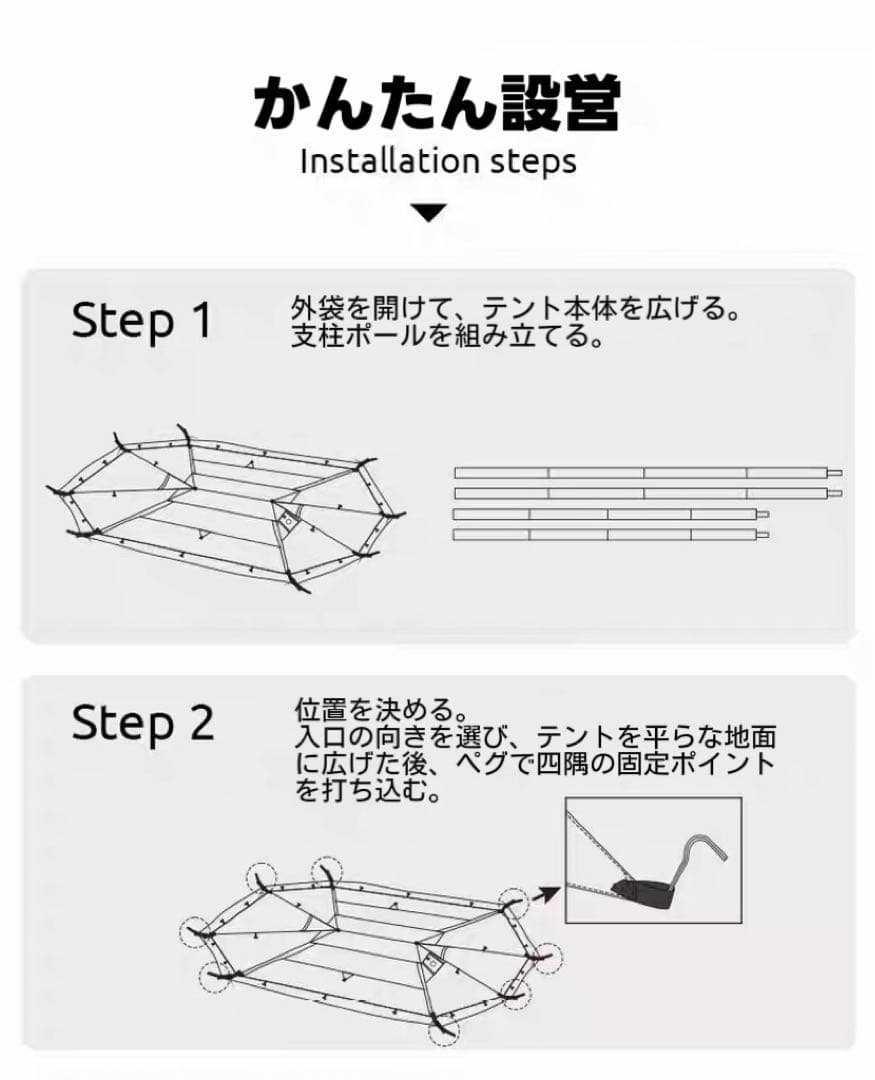 かんたん設営
Installation steps

Step 1
外袋を開けて、テント本体を広げる。
支柱ポールを組み立てる。

Step 2
位置を決める。
入口の向きを選び、テントを平らな地面に広げた後、ペグで四隅の固定ポイントを打ち込む。