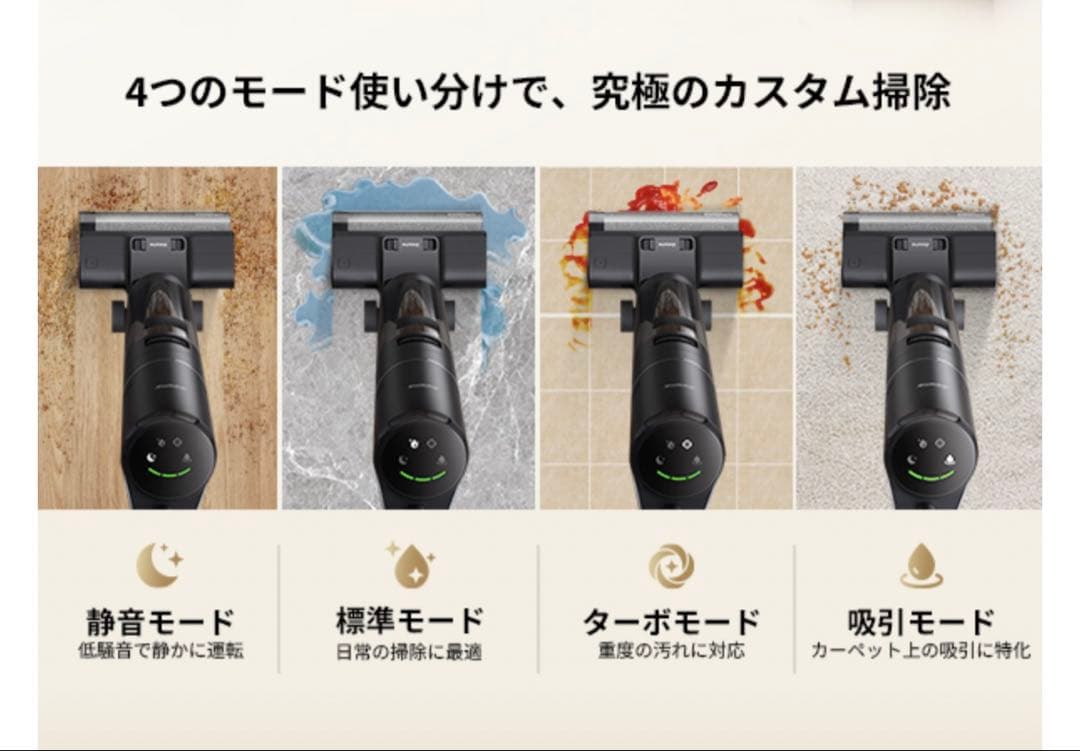 4つのモード使い分けで、究極のカスタム掃除

静音モード
低騒音で静かに運転

標準モード
日常の掃除に最適

ターボモード
重度の汚れに対応

吸引モード
カーペット上の吸引に特化