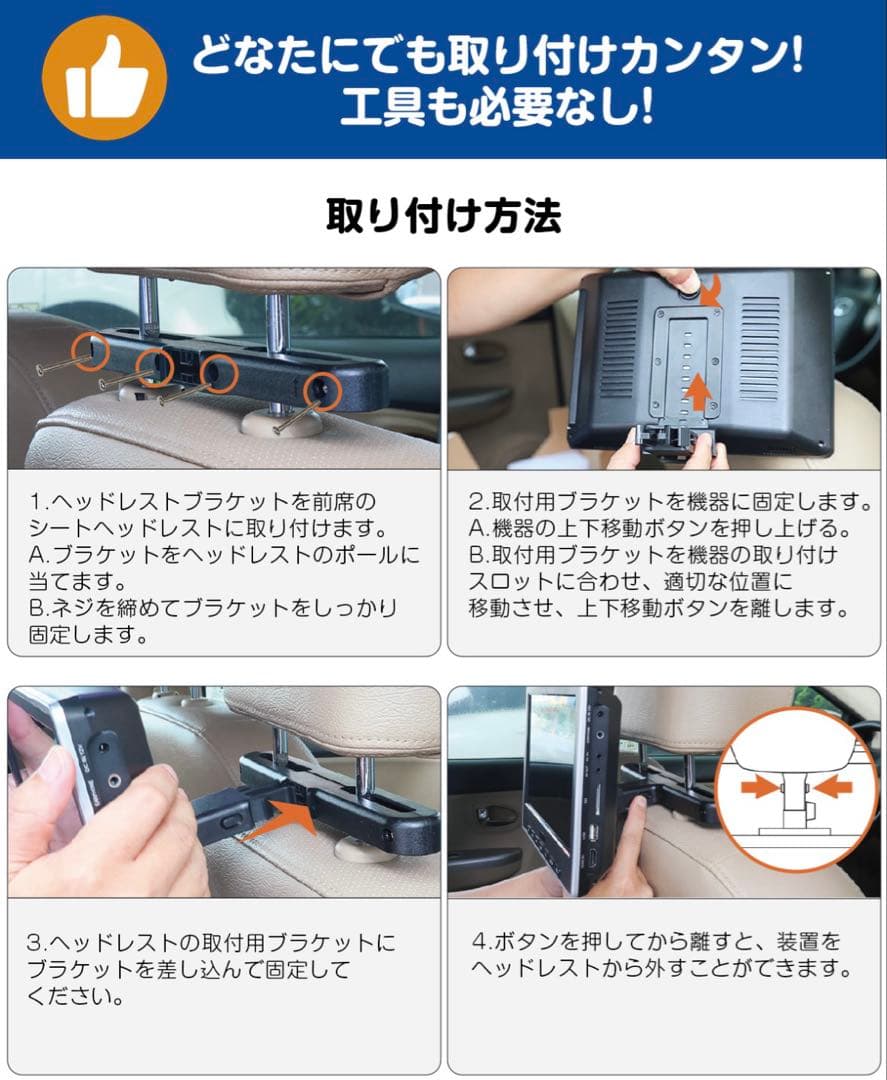 どなたにでも取り付けカンタン!
工具も必要なし!

取り付け方法

1.ヘッドレストブラケットを前席のシートヘッドレストに取り付けます。
A.ブラケットをヘッドレストのポールに当てます。
B.ネジを締めてブラケットをしっかり固定します。

2.取付用ブラケットを機器に固定します。
A.機器の上下移動ボタンを押し上げる。
B.取付用ブラケットを機器の取り付けスロットに合わせ、適切な位置に移動させ、上下移動ボタンを離します。

3.ヘッドレストの取付用ブラケットにブラケットを差し込んで固定してください。

4.ボタンを押してから離すと、装置をヘッドレストから外すことができます。