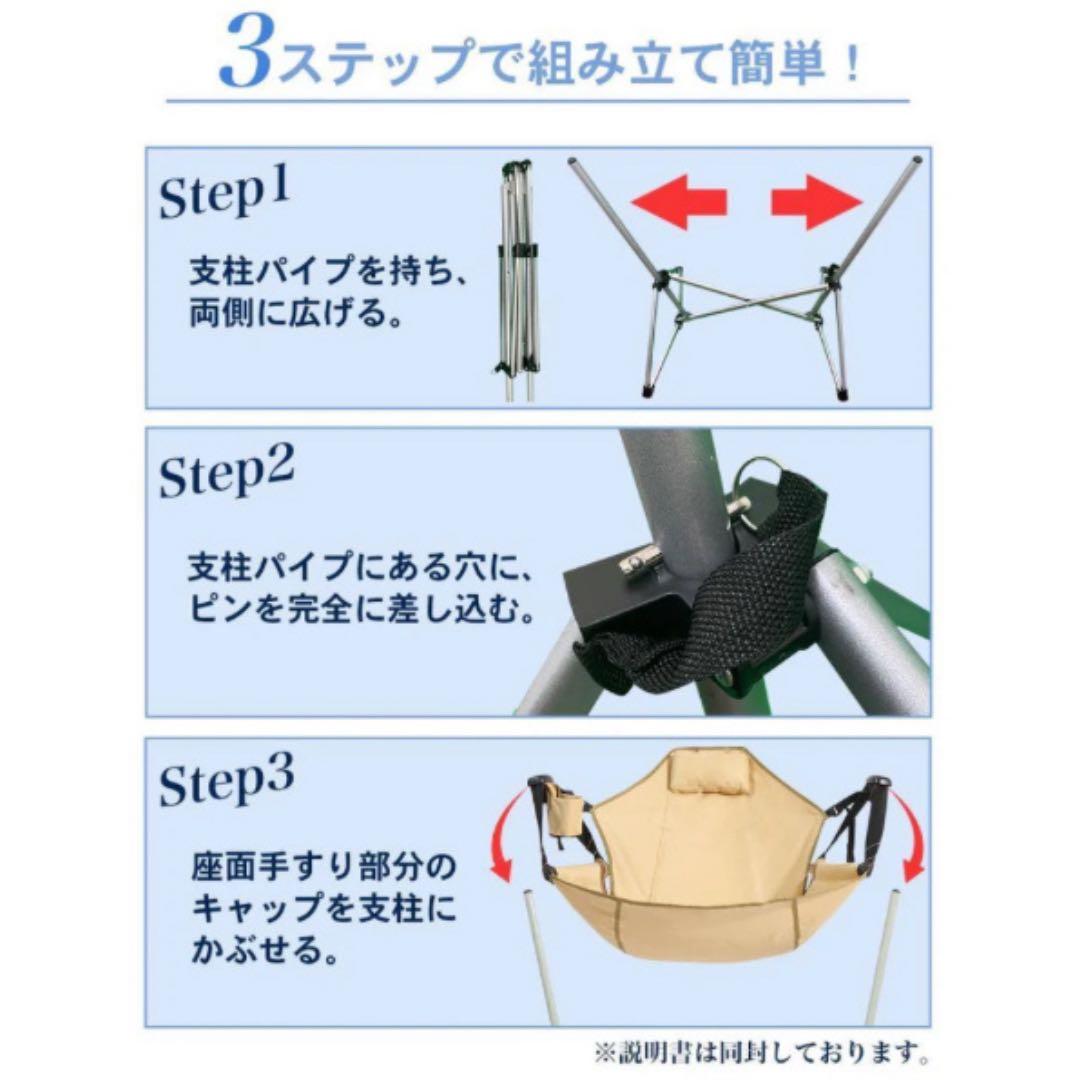 3ステップで組み立て簡単！

Step1

支柱パイプを持ち、両側に広げる。

Step2

支柱パイプにある穴に、ピンを完全に差し込む。

Step3

座面手すり部分のキャップを支柱にかぶせる。

※説明書は同封しております。