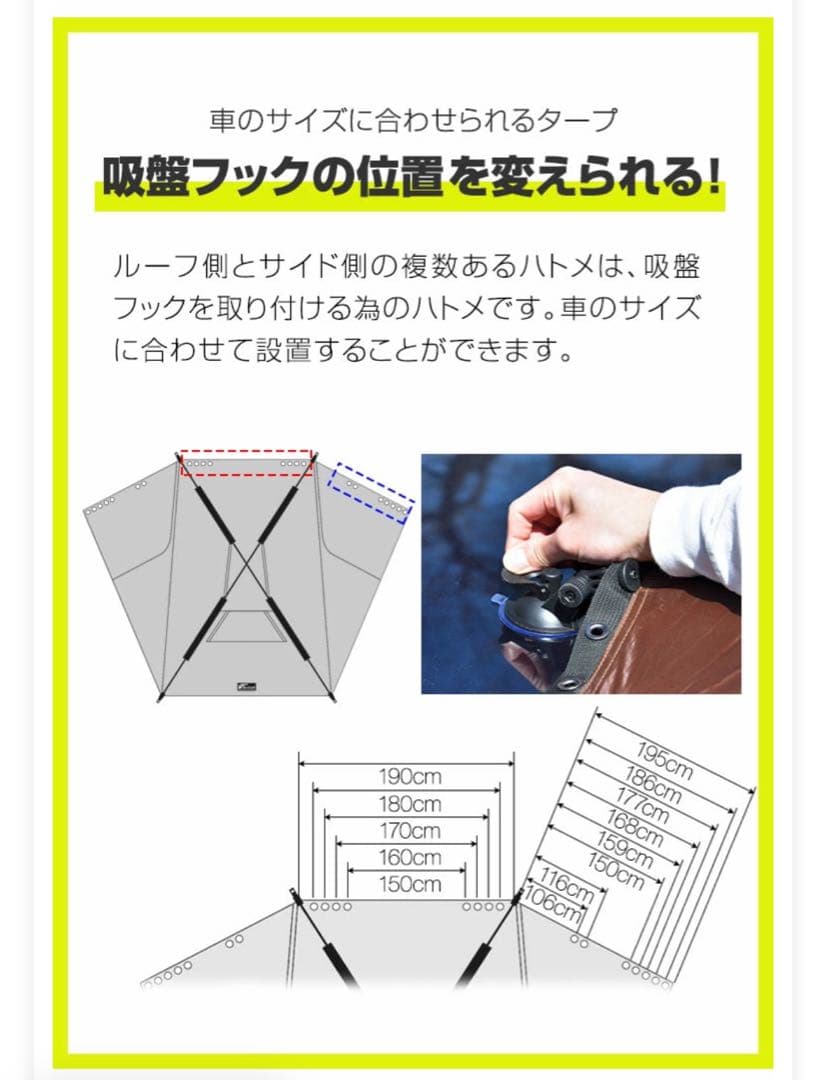 車のサイズに合わせられるタープ

吸盤フックの位置を変えられる!

ルーフ側とサイド側の複数あるハトメは、吸盤フックを取り付ける為のハトメです。車のサイズに合わせて設置することができます。

190cm
180cm
170cm
160cm
150cm

195cm
186cm
177cm
168cm
159cm
150cm
116cm
106cm