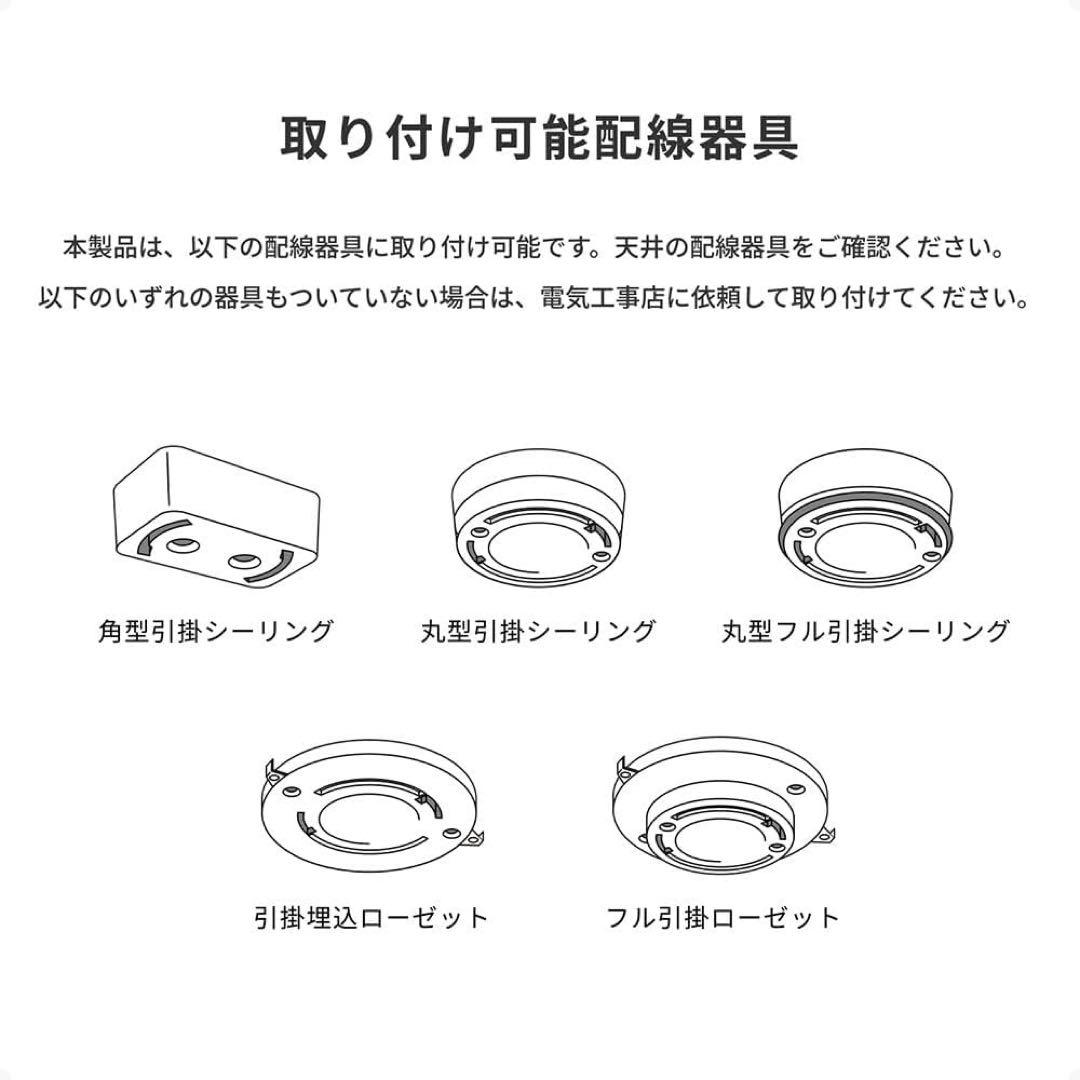 取り付け可能配線器具

本製品は、以下の配線器具に取り付け可能です。天井の配線器具をご確認ください。
以下のいずれの器具もついていない場合は、電気工事店に依頼して取り付けてください。

角型引掛シーリング

丸型引掛シーリング

丸型フル引掛シーリング

引掛埋込ローゼット

フル引掛ローゼット