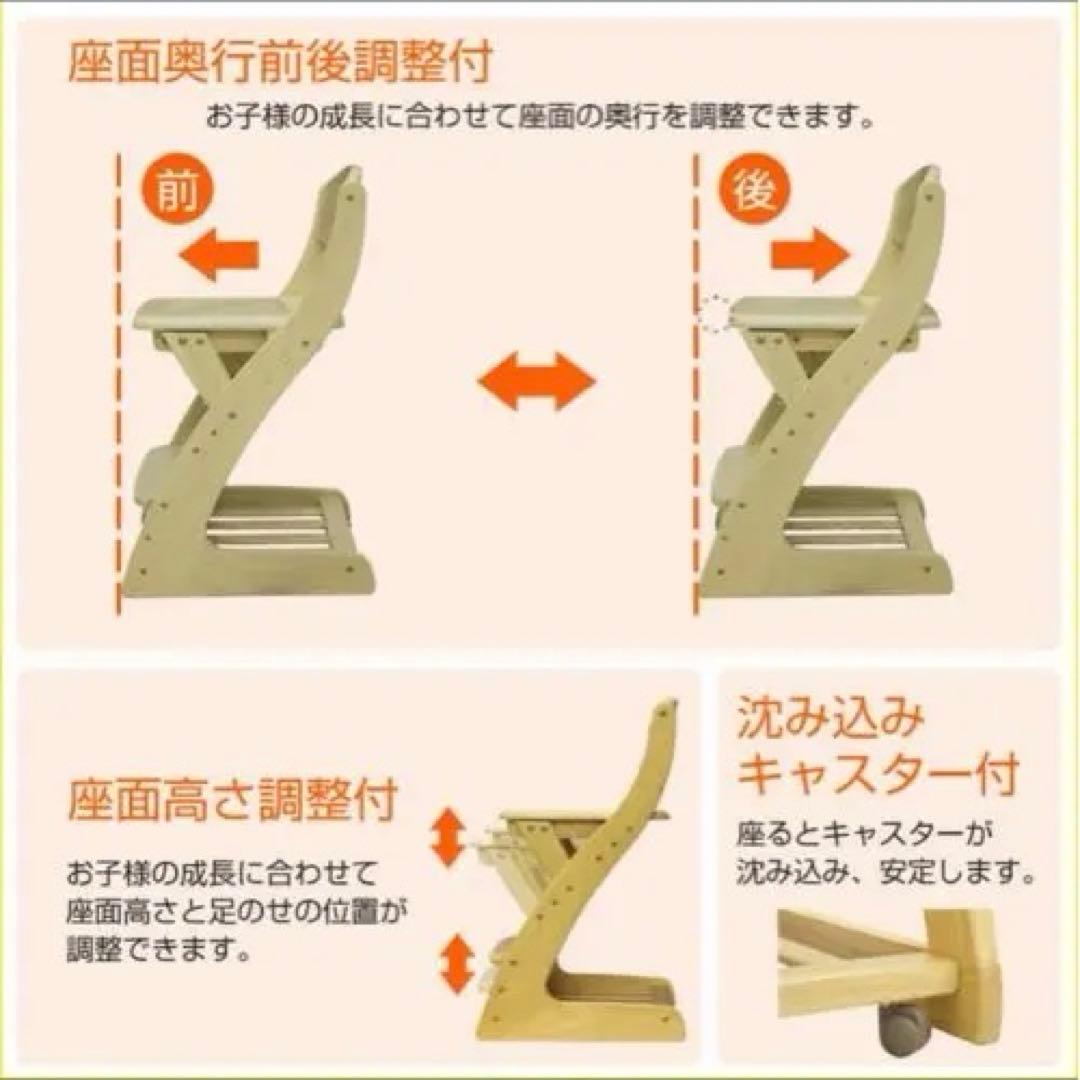 座面奥行前後調整付

お子様の成長に合わせて座面の奥行を調整できます。

前

後

座面高さ調整付

お子様の成長に合わせて座面高さと足のせの位置が調整できます。

沈み込みキャスター付

座るとキャスターが沈み込み、安定します。