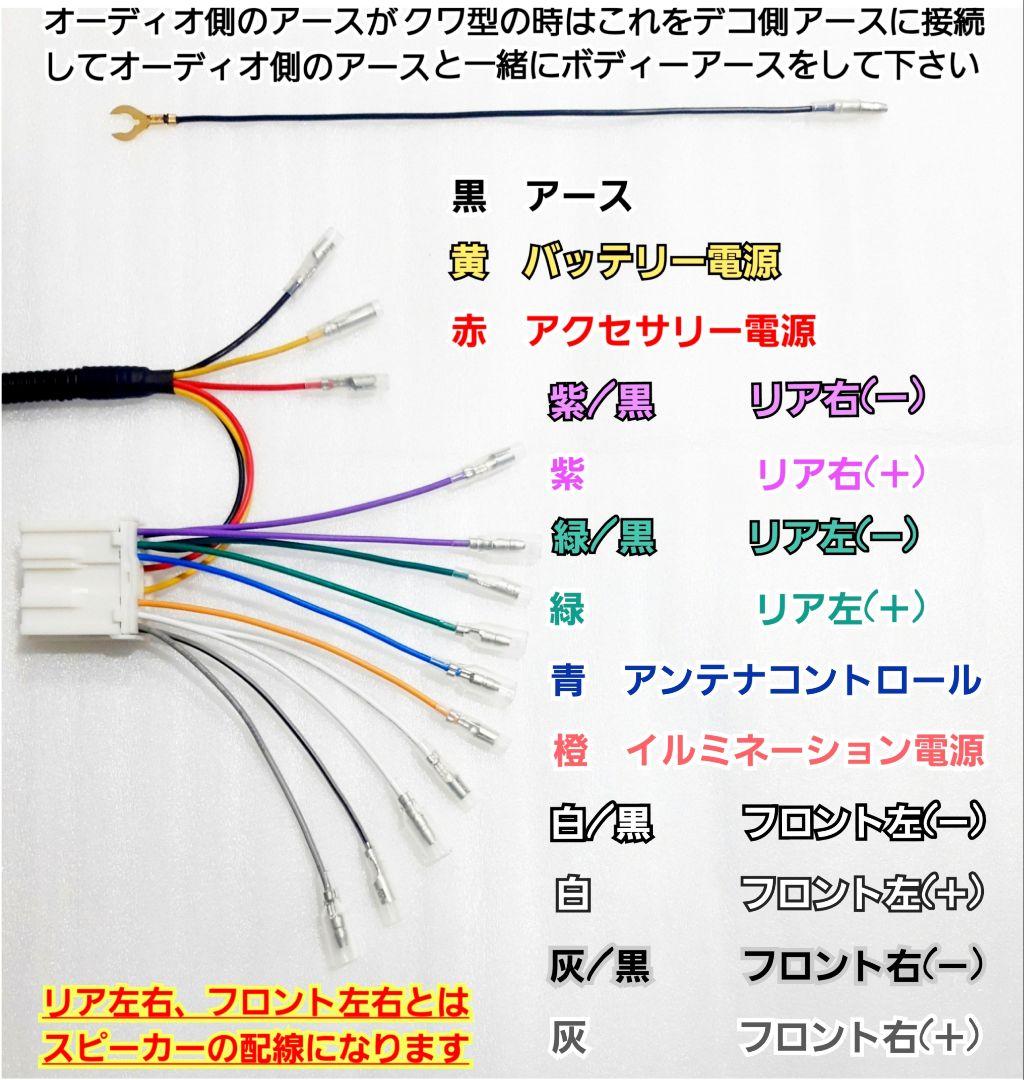 オーディオ側のアースがクワ型の時はこれをデコ側アースに接続してオーディオ側のアースと一緒にボディーアースをして下さい

黒　アース
黄　バッテリー電源
赤　アクセサリー電源
紫/黒　リア右(－)
紫　リア右(＋)
緑/黒　リア左(－)
緑　リア左(＋)
青　アンテナコントロール
橙　イルミネーション電源
白/黒　フロント左(－)
白　フロント左(＋)
灰/黒　フロント右(－)
灰　フロント右(＋)

リア左右、フロント左右とはスピーカーの配線になります