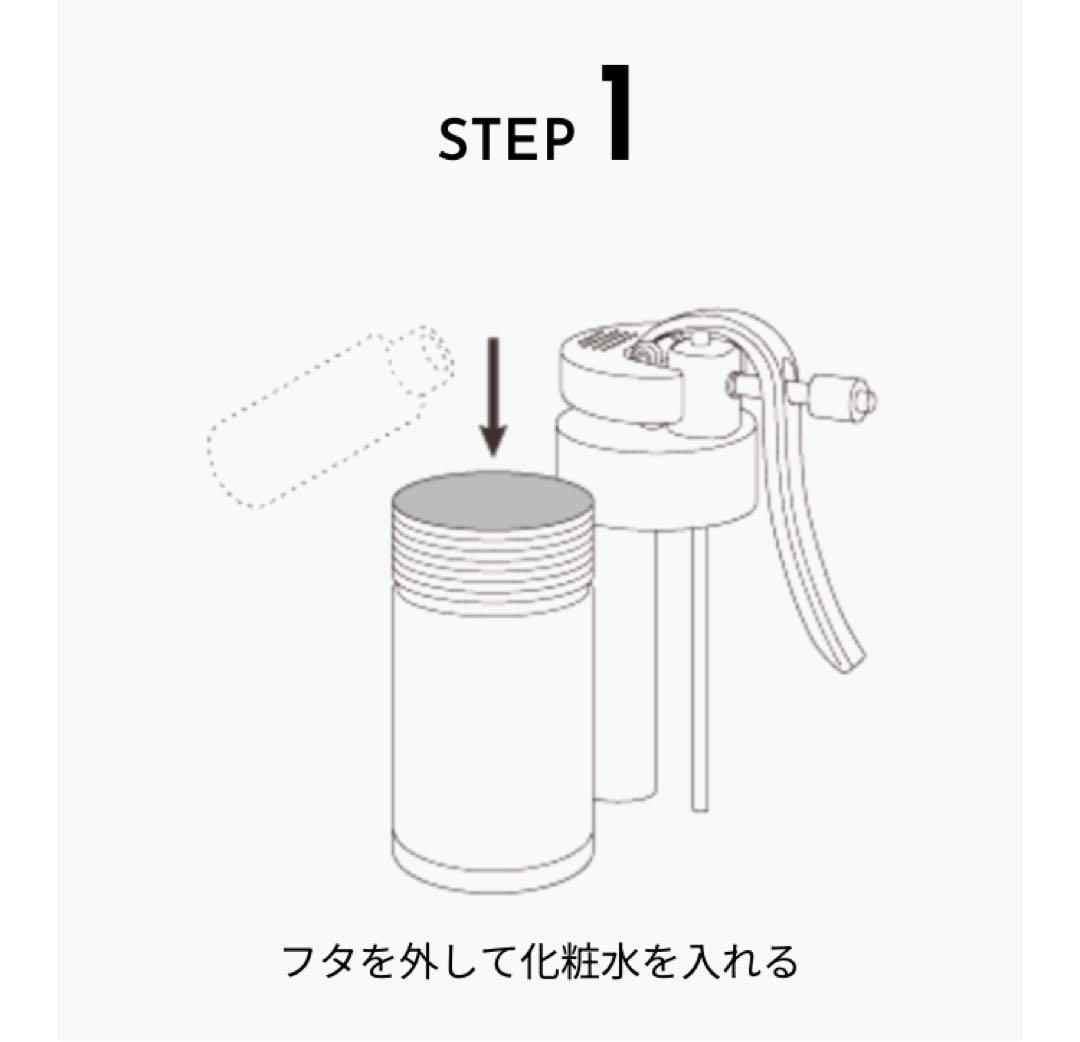 STEP 1

フタを外して化粧水を入れる