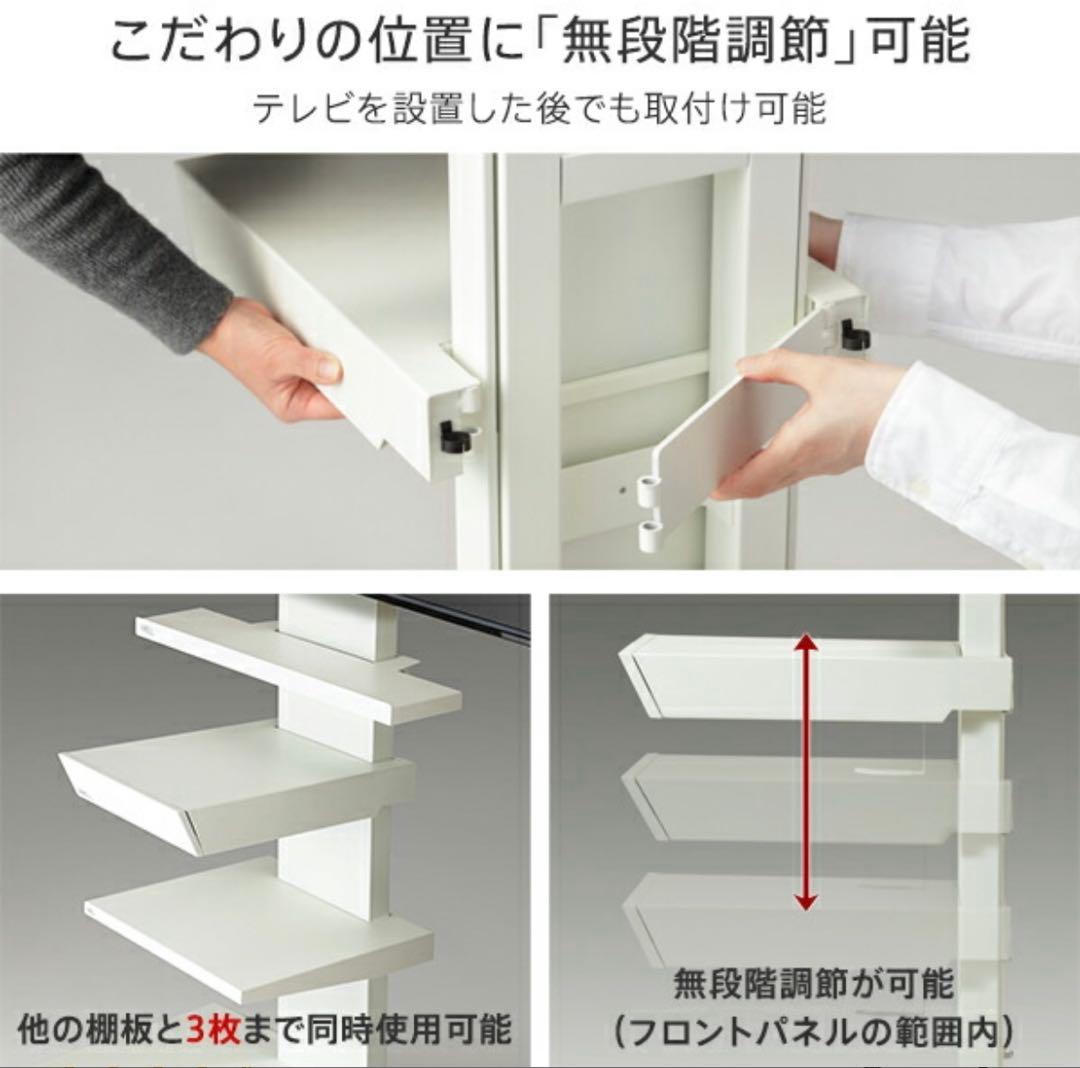 こだわりの位置に「無段階調節」可能

テレビを設置した後でも取付け可能

他の棚板と3枚まで同時使用可能

無段階調節が可能
（フロントパネルの範囲内）