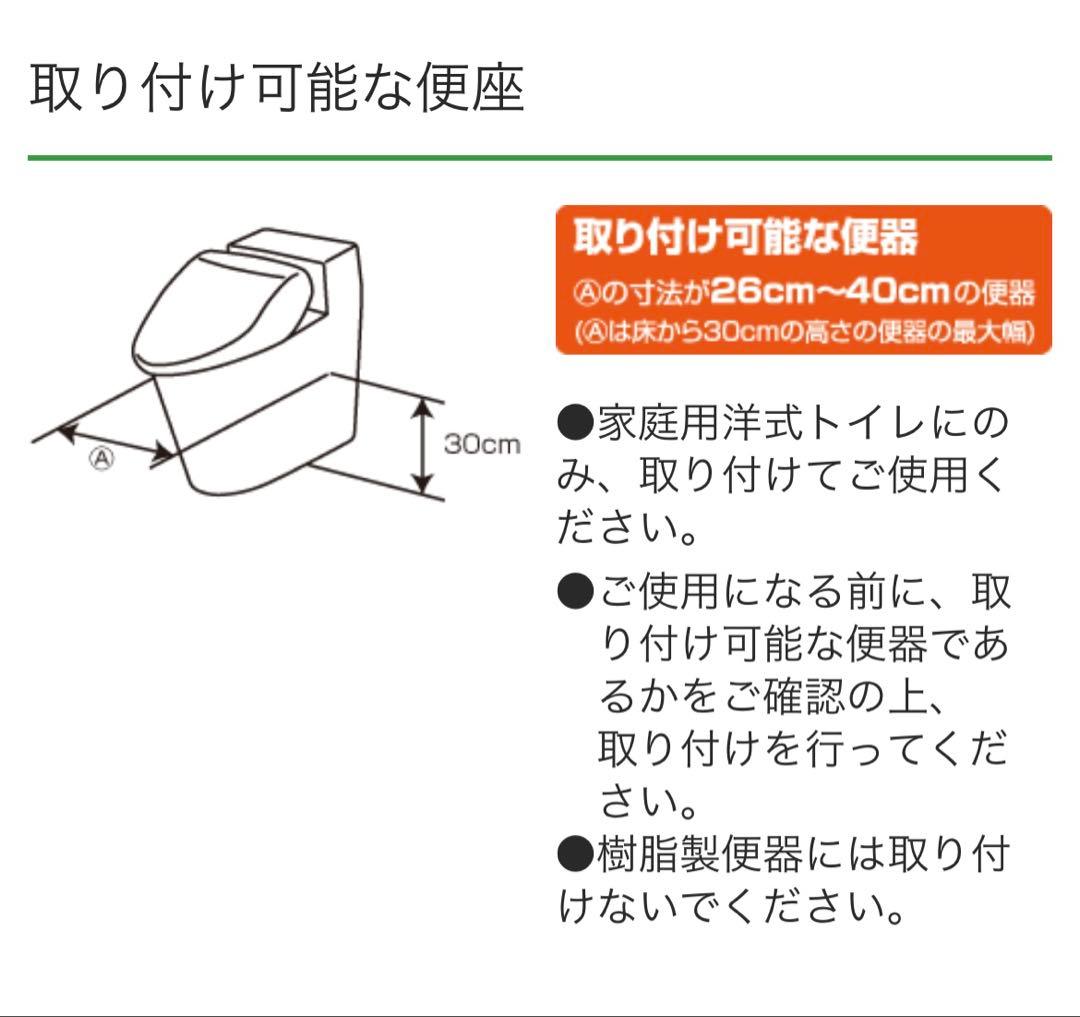 取り付け可能な便座

Ⓐ

30cm

取り付け可能な便器

Ⓐの寸法が26cm〜40cmの便器

(Ⓐは床から30cmの高さの便器の最大幅)

●家庭用洋式トイレにのみ、取り付けてご使用ください。

●ご使用になる前に、取り付け可能な便器であるかをご確認の上、取り付けを行ってください。

●樹脂製便器には取り付けないでください。