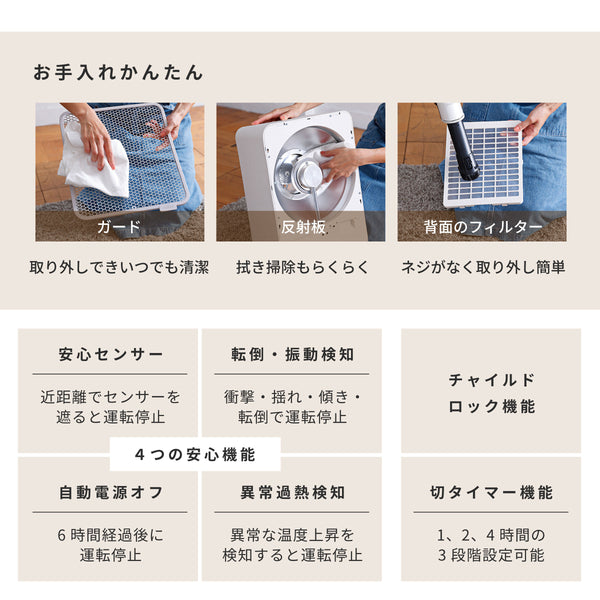 お手入れかんたん

ガード

取り外しできいつでも清潔

反射板

拭き掃除もらくらく

背面のフィルター

ネジがなく取り外し簡単

安心センサー

近距離でセンサーを遮ると運転停止

転倒・振動検知

衝撃・揺れ・傾き・転倒で運転停止

チャイルドロック機能

4つの安心機能

自動電源オフ

6時間経過後に運転停止

異常過熱検知

異常な温度上昇を検知すると運転停止

切タイマー機能

1、2、4時間の3段階設定可能