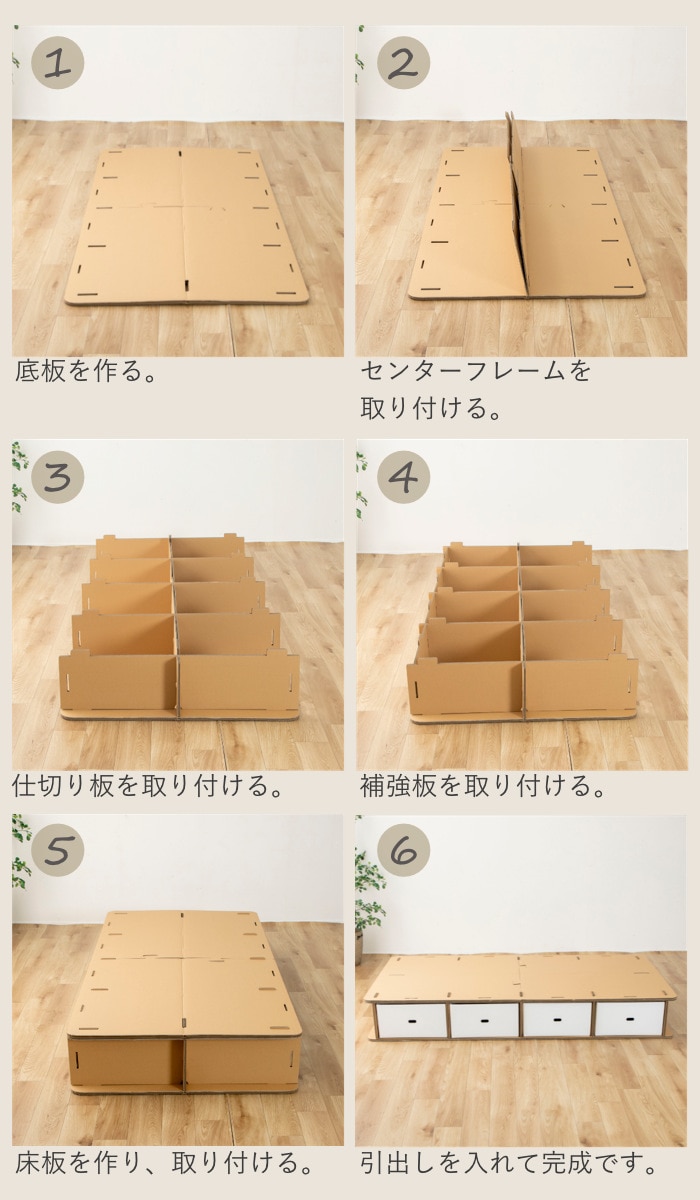 1

底板を作る。

2

センターフレームを取り付ける。

3

仕切り板を取り付ける。

4

補強板を取り付ける。

5

床板を作り、取り付ける。

6

引出しを入れて完成です。