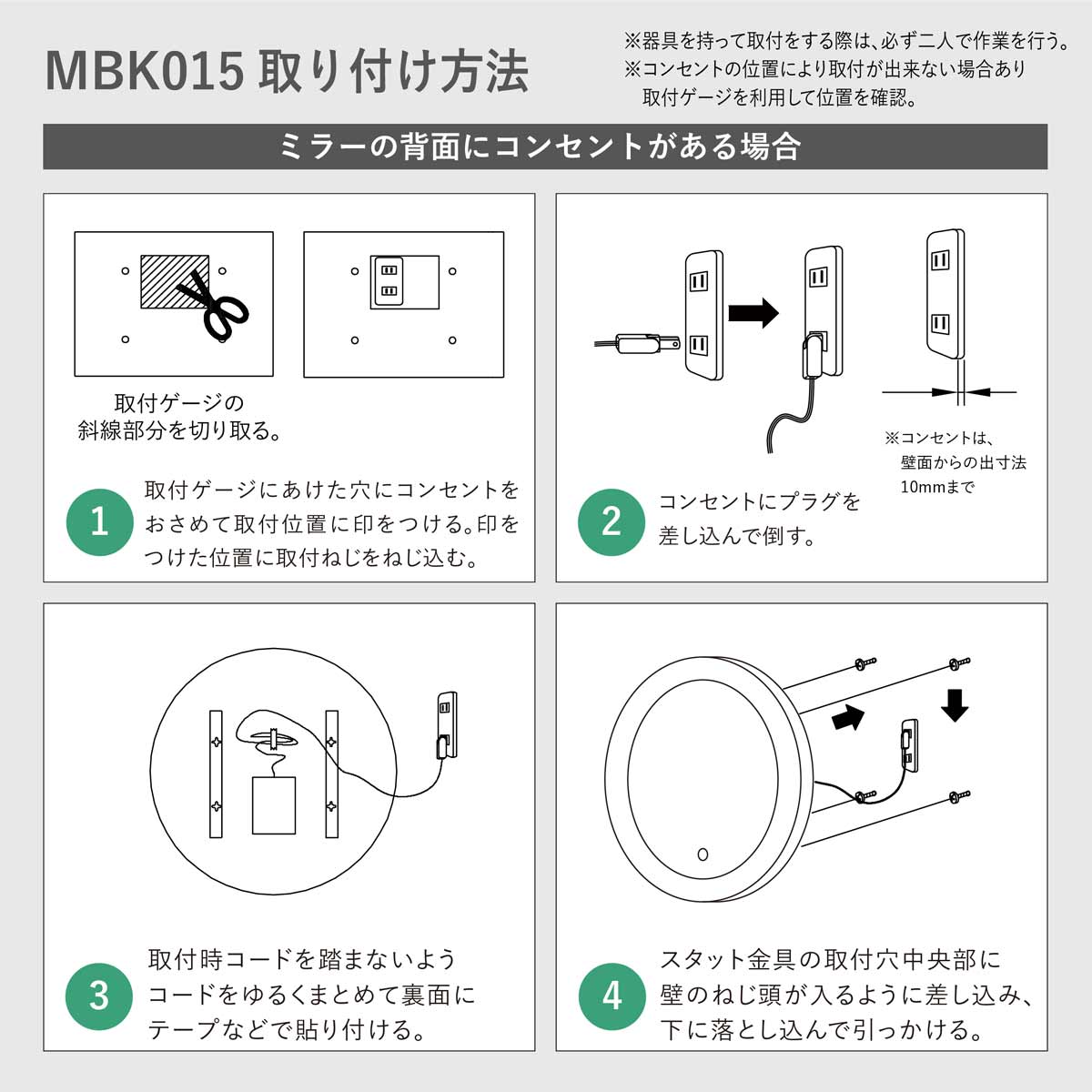 MBK015 取り付け方法

※器具を持って取付をする際は、必ず二人で作業を行う。
※コンセントの位置により取付が出来ない場合あり
取付ゲージを利用して位置を確認。

ミラーの背面にコンセントがある場合

取付ゲージの
斜線部分を切り取る。

1 取付ゲージにあけた穴にコンセントをおさめて取付位置に印をつける。印をつけた位置に取付ねじをねじ込む。

※コンセントは、
壁面からの出寸法
10mmまで

2 コンセントにプラグを差し込んで倒す。

3 取付時コードを踏まないようコードをゆるくまとめて裏面にテープなどで貼り付ける。

4 スタット金具の取付穴中央部に壁のねじ頭が入るように差し込み、下に落とし込んで引っかける。