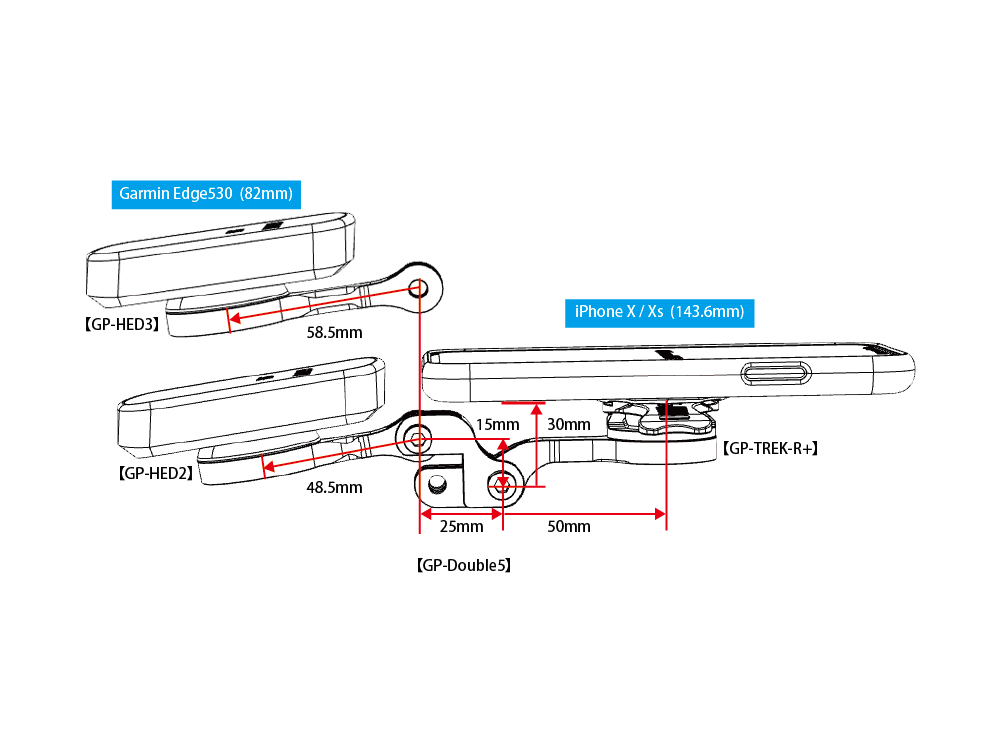 Garmin Edge530 (82mm)

【GP-HED3】

58.5mm

iPhone X / Xs (143.6mm)

15mm

30mm

【GP-TREK-R+】

【GP-HED2】

48.5mm

25mm

50mm

【GP-Double5】