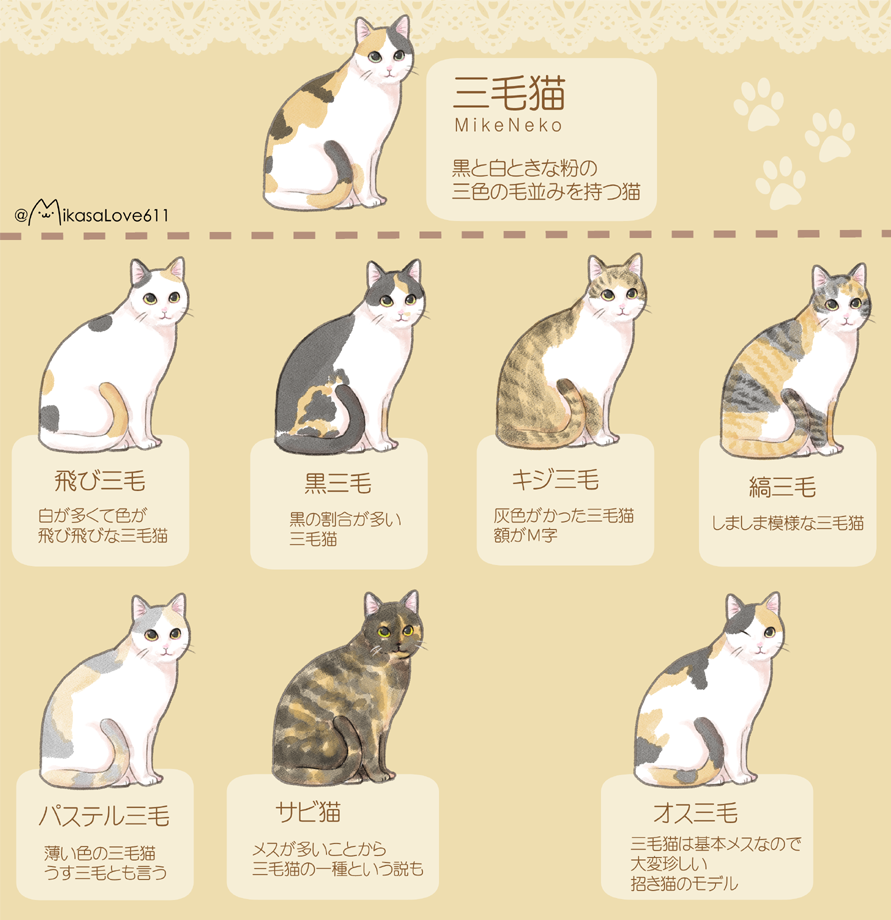 三毛猫
MikeNeko
黒と白ときな粉の
三色の毛並みを持つ猫

@MikasaLove611

飛び三毛
白が多くて色が
飛び飛びな三毛猫

黒三毛
黒の割合が多い
三毛猫

キジ三毛
灰色がかった三毛猫
額がM字

縞三毛
しましま模様な三毛猫

パステル三毛
薄い色の三毛猫
うす三毛とも言う

サビ猫
メスが多いことから
三毛猫の一種という説も

オス三毛
三毛猫は基本メスなので
大変珍しい
招き猫のモデル