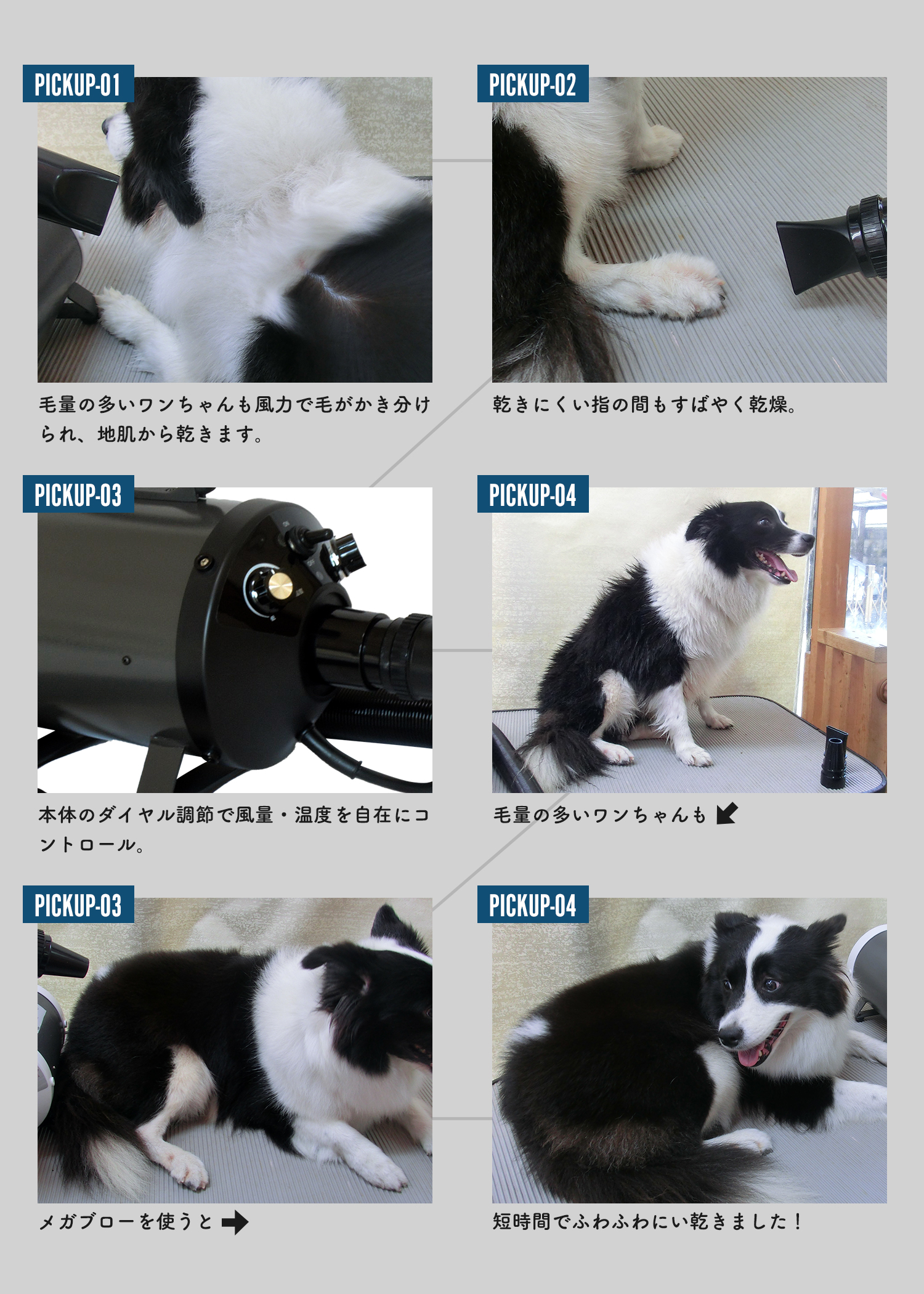 PICKUP-01

毛量の多いワンちゃんも風力で毛がかき分けられ、地肌から乾きます。

PICKUP-02

乾きにくい指の間もすばやく乾燥。

PICKUP-03

本体のダイヤル調節で風量・温度を自在にコントロール。

PICKUP-04

毛量の多いワンちゃんも

PICKUP-03

メガブローを使うと

PICKUP-04

短時間でふわふわにい乾きました！