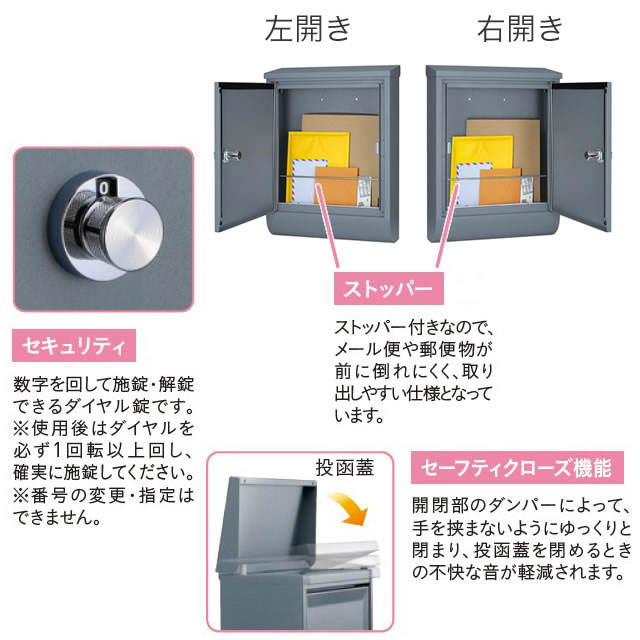 左開き

右開き

0

ストッパー

ストッパー付きなので、メール便や郵便物が前に倒れにくく、取り出しやすい仕様となっています。

セキュリティ

数字を回して施錠・解錠できるダイヤル錠です。
※使用後はダイヤルを必ず1回転以上回し、確実に施錠してください。
※番号の変更・指定はできません。

投函蓋

セーフティクローズ機能

開閉部のダンパーによって、手を挟まないようにゆっくりと閉まり、投函蓋を閉めるときの不快な音が軽減されます。