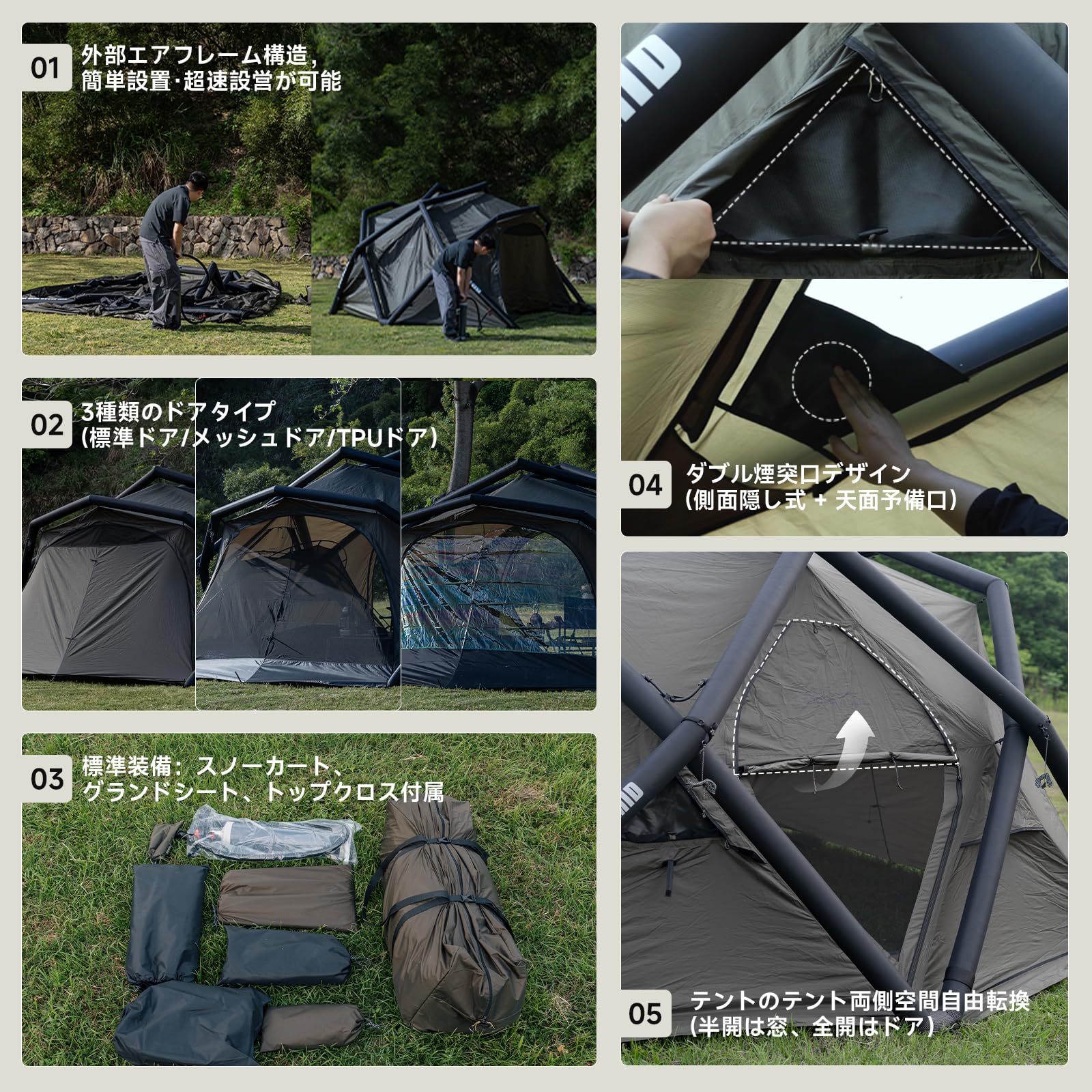 01 外部エアフレーム構造, 簡単設置·超速設営が可能

02 3種類のドアタイプ (標準ドア/メッシュドア/TPUドア)

03 標準装備：スノーカート、グランドシート、トップクロス付属

04 ダブル煙突口デザイン (側面隠し式 + 天面予備口)

05 テントのテント両側空間自由転換 (半開は窓、全開はドア)