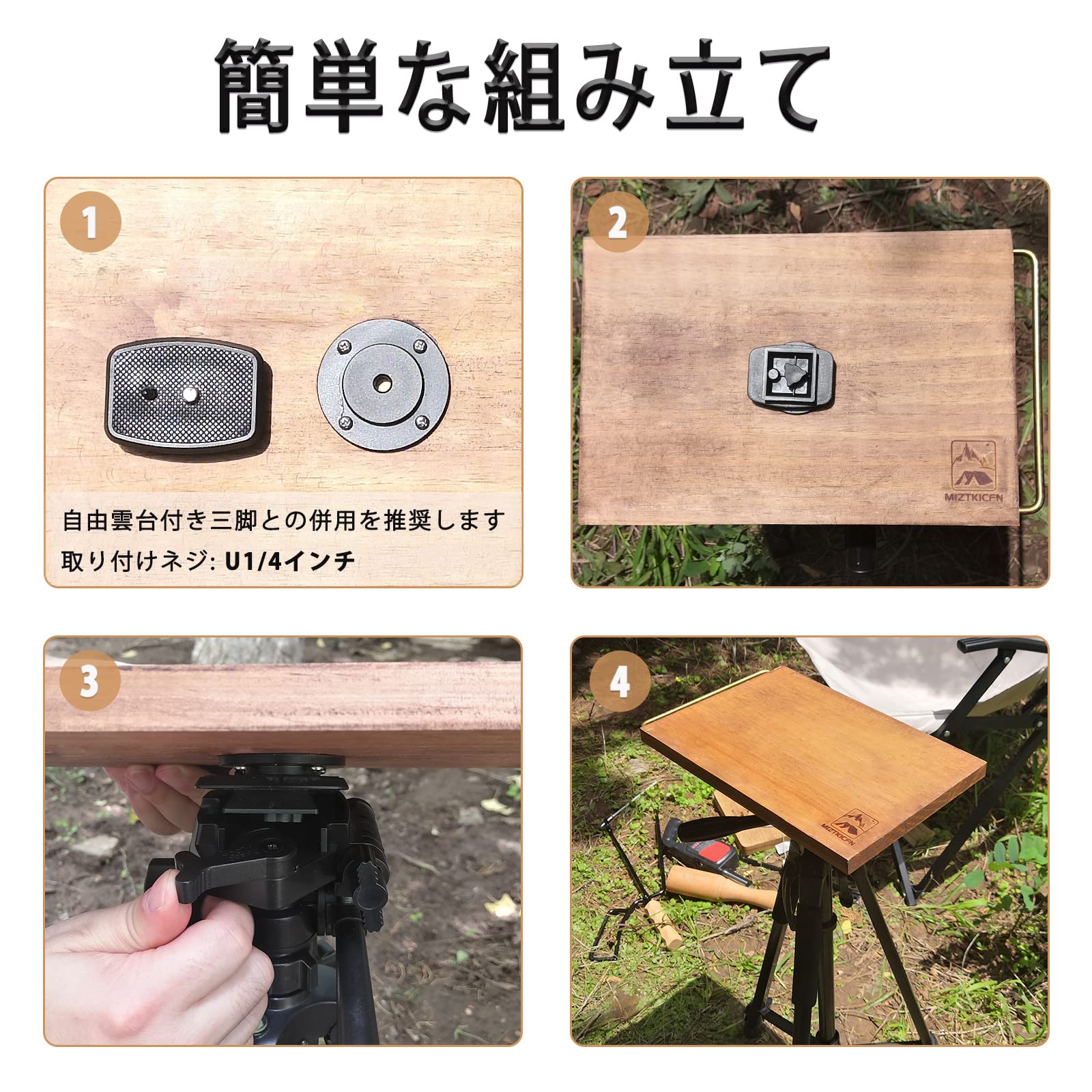 簡単な組み立て

1

自由雲台付き三脚との併用を推奨します
取り付けネジ: U1/4インチ

2

MIZTKICFN

3

4

MIZTKICFN