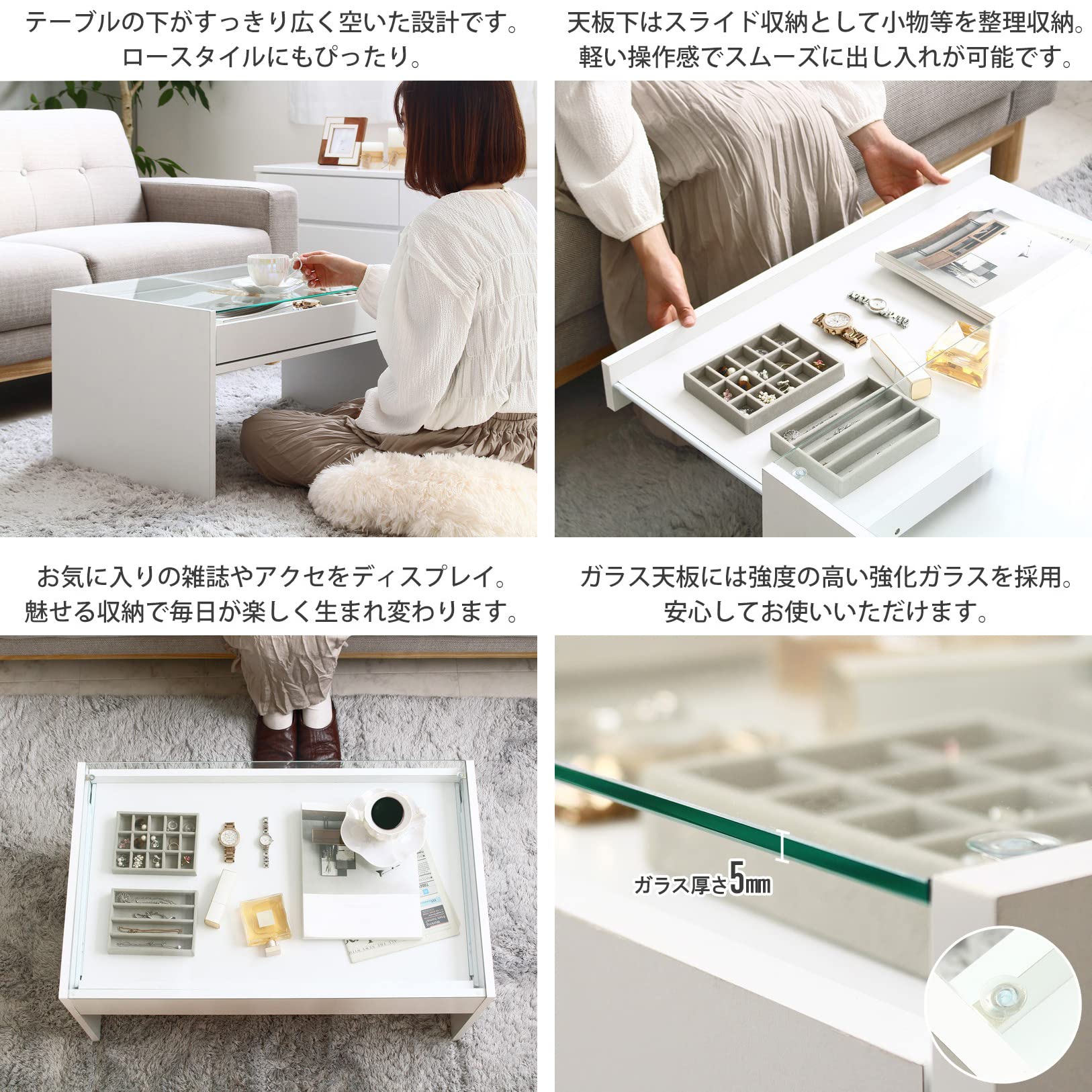 テーブルの下がすっきり広く空いた設計です。
ロースタイルにもぴったり。

天板下はスライド収納として小物等を整理収納。
軽い操作感でスムーズに出し入れが可能です。

お気に入りの雑誌やアクセをディスプレイ。
魅せる収納で毎日が楽しく生まれ変わります。

ガラス天板には強度の高い強化ガラスを採用。
安心してお使いいただけます。

ガラス厚さ5mm