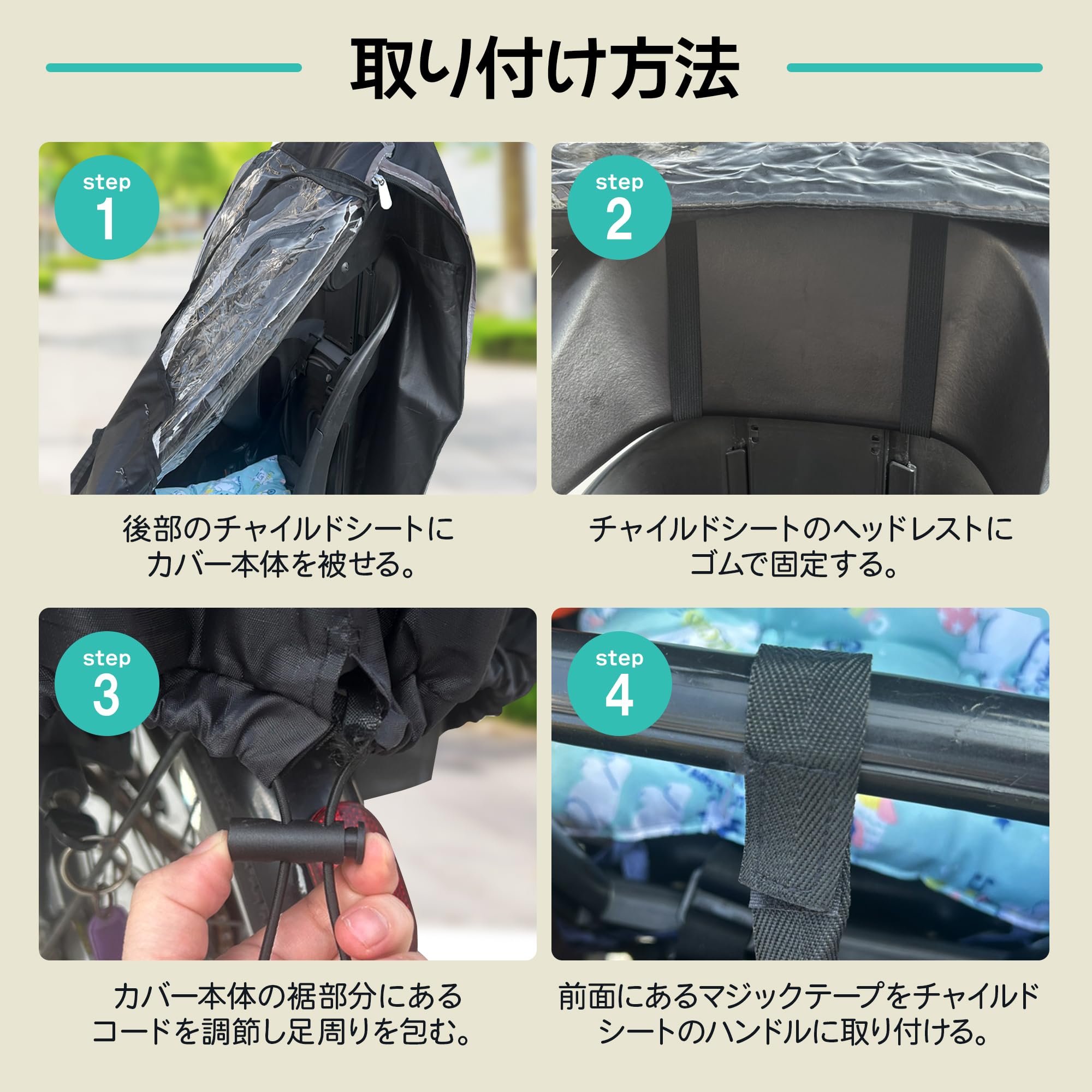 取り付け方法

step 1

後部のチャイルドシートにカバー本体を被せる。

step 2

チャイルドシートのヘッドレストにゴムで固定する。

step 3

カバー本体の裾部分にあるコードを調節し足周りを包む。

step 4

前面にあるマジックテープをチャイルドシートのハンドルに取り付ける。