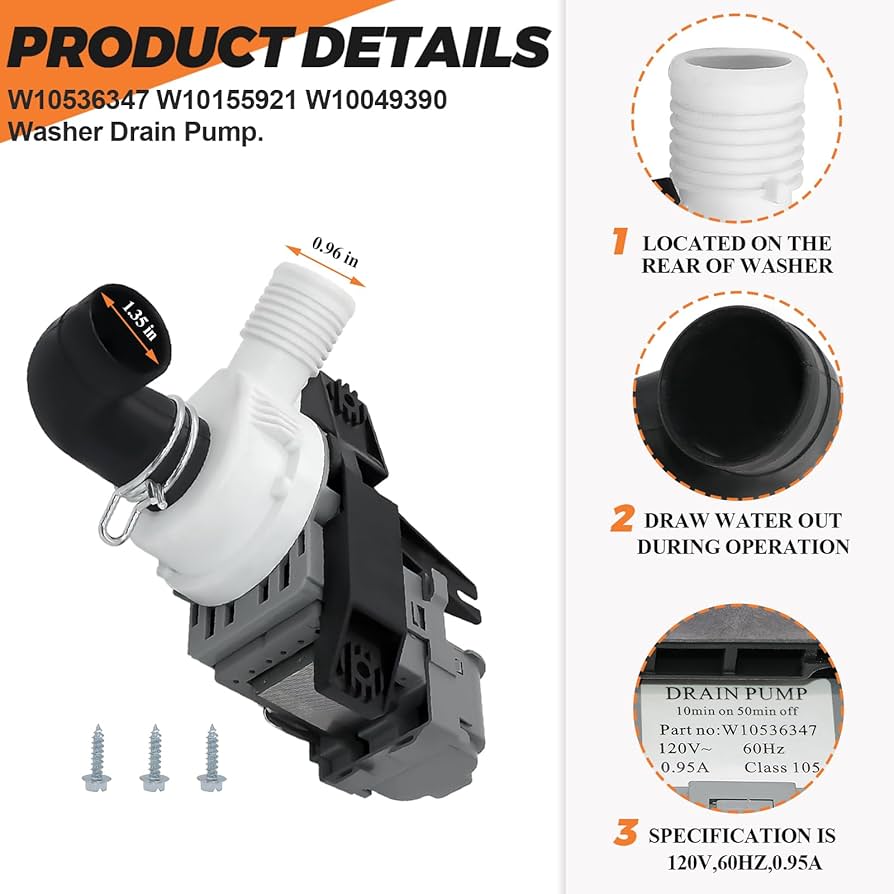 PRODUCT DETAILS
W10536347 W10155921 W10049390 Washer Drain Pump.

0.96 in

1.35 in

1 LOCATED ON THE REAR OF WASHER

2 DRAW WATER OUT DURING OPERATION

DRAIN PUMP
10min on 50min off
Part no:W10536347
120V~ 60Hz
0.95A Class 105

3 SPECIFICATION IS 120V,60HZ,0.95A