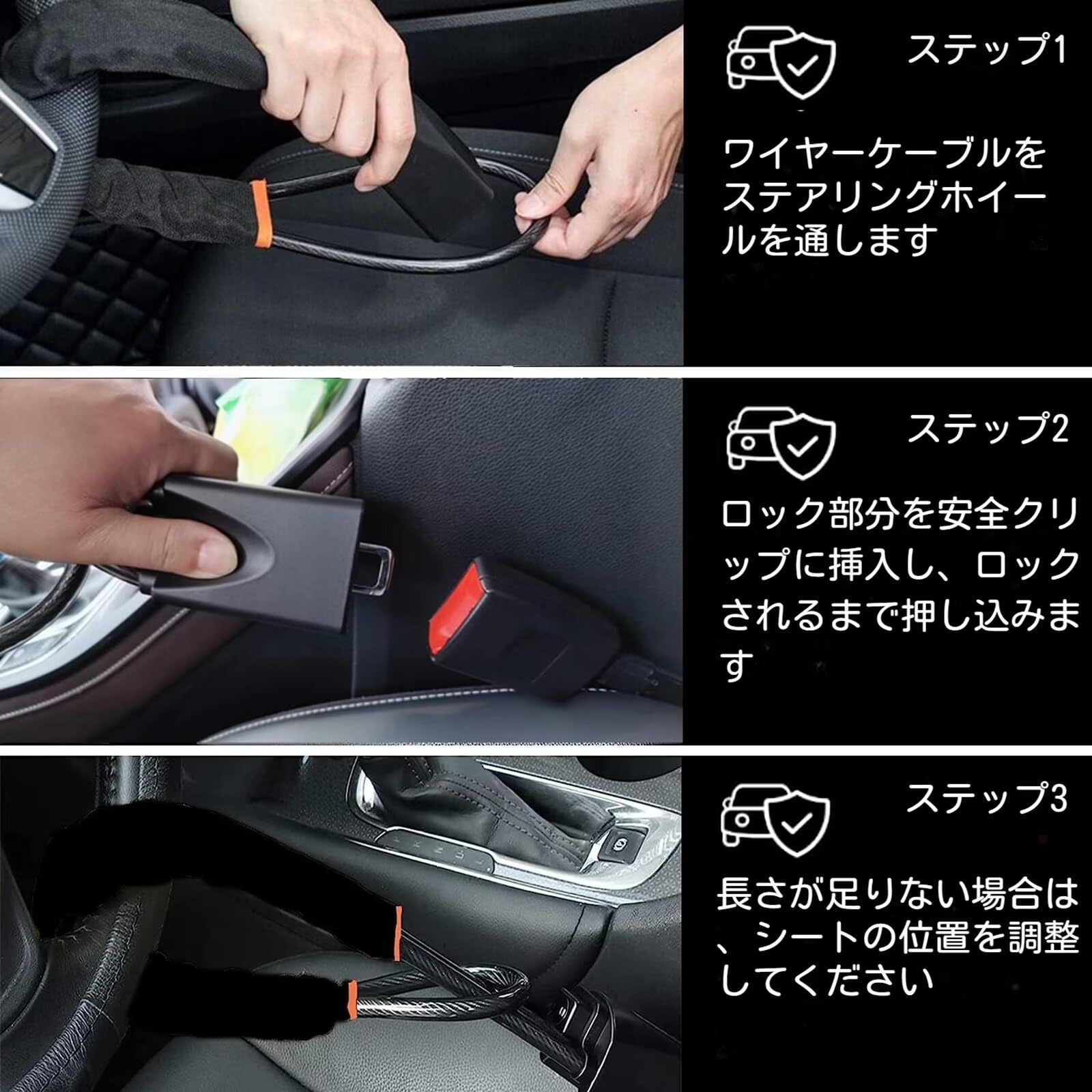 ステップ1

ワイヤーケーブルをステアリングホイールを通します

ステップ2

ロック部分を安全クリップに挿入し、ロックされるまで押し込みます

ステップ3

長さが足りない場合は、シートの位置を調整してください