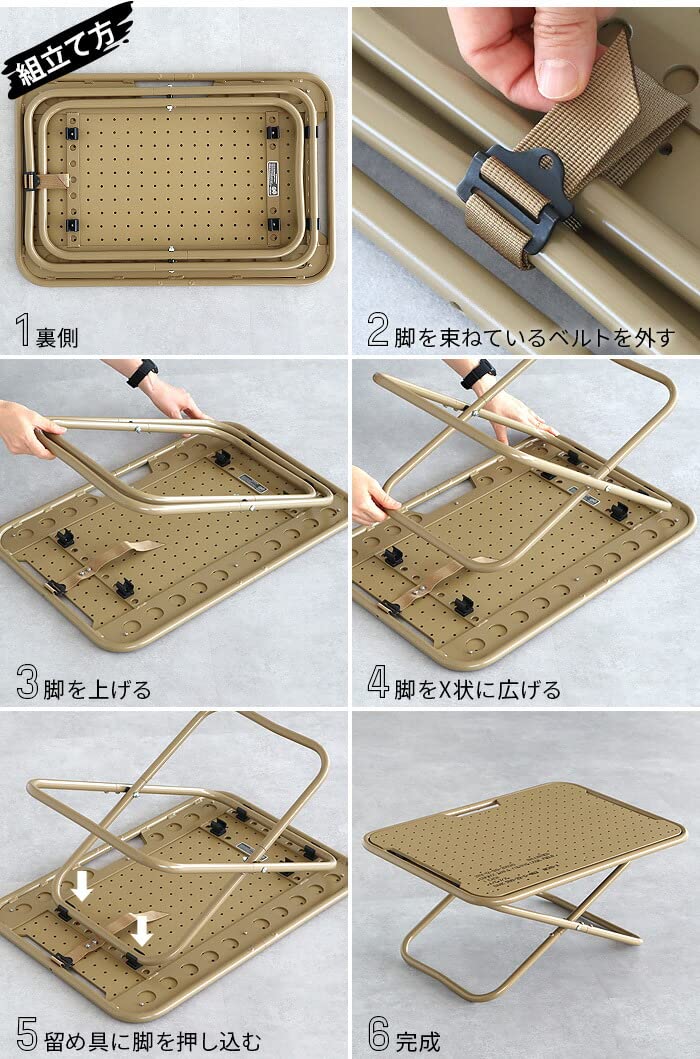 組立て方

1 裏側

2 脚を束ねているベルトを外す

3 脚を上げる

4 脚をX状に広げる

5 留め具に脚を押し込む

6 完成