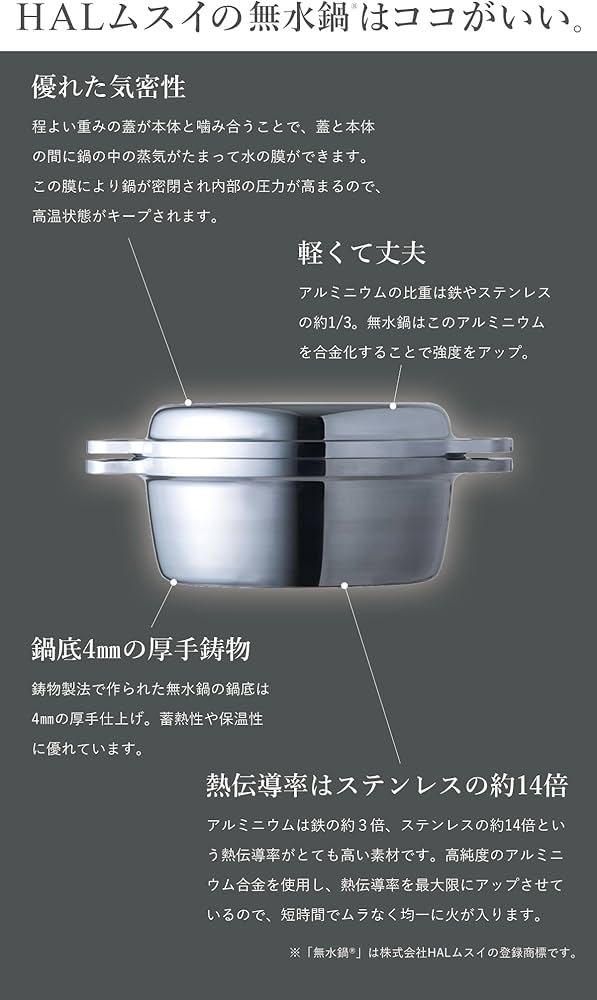 HALムスイの無水鍋®はココがいい。

優れた気密性

程よい重みの蓋が本体と噛み合うことで、蓋と本体の間に鍋の中の蒸気がたまって水の膜ができます。この膜により鍋が密閉され内部の圧力が高まるので、高温状態がキープされます。

軽くて丈夫

アルミニウムの比重は鉄やステンレスの約1/3。無水鍋はこのアルミニウムを合金化することで強度をアップ。

鍋底4㎜の厚手鋳物

鋳物製法で作られた無水鍋の鍋底は4㎜の厚手仕上げ。蓄熱性や保温性に優れています。

熱伝導率はステンレスの約14倍

アルミニウムは鉄の約３倍、ステンレスの約14倍という熱伝導率がとても高い素材です。高純度のアルミニウム合金を使用し、熱伝導率を最大限にアップさせているので、短時間でムラなく均一に火が入ります。

※「無水鍋®」は株式会社HALムスイの登録商標です。