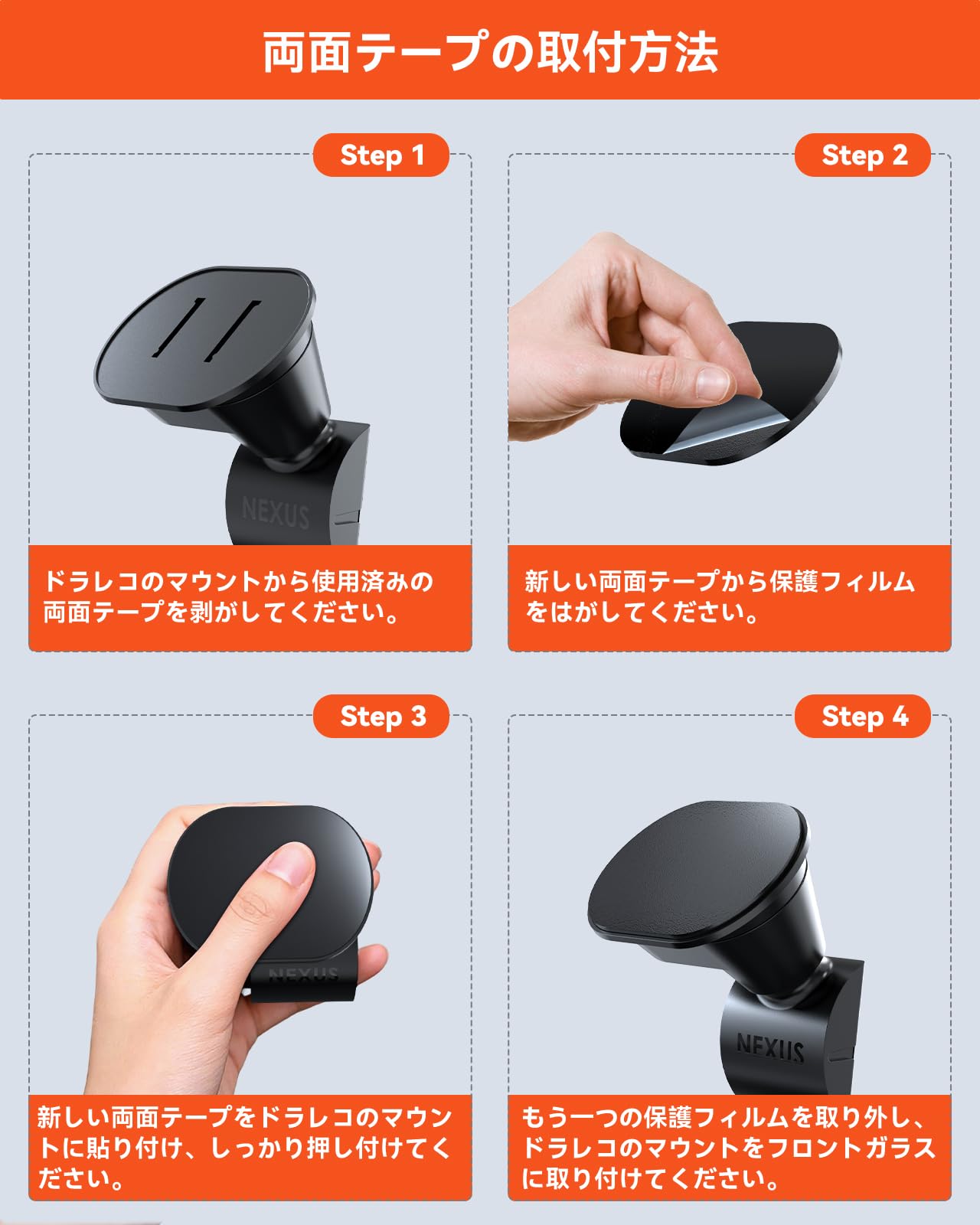 両面テープの取付方法

Step 1

NEXUS

ドラレコのマウントから使用済みの両面テープを剥がしてください。

Step 2

新しい両面テープから保護フィルムをはがしてください。

Step 3

NEXUS

新しい両面テープをドラレコのマウントに貼り付け、しっかり押し付けてください。

Step 4

NEXUS

もう一つの保護フィルムを取り外し、ドラレコのマウントをフロントガラスに取り付けてください。