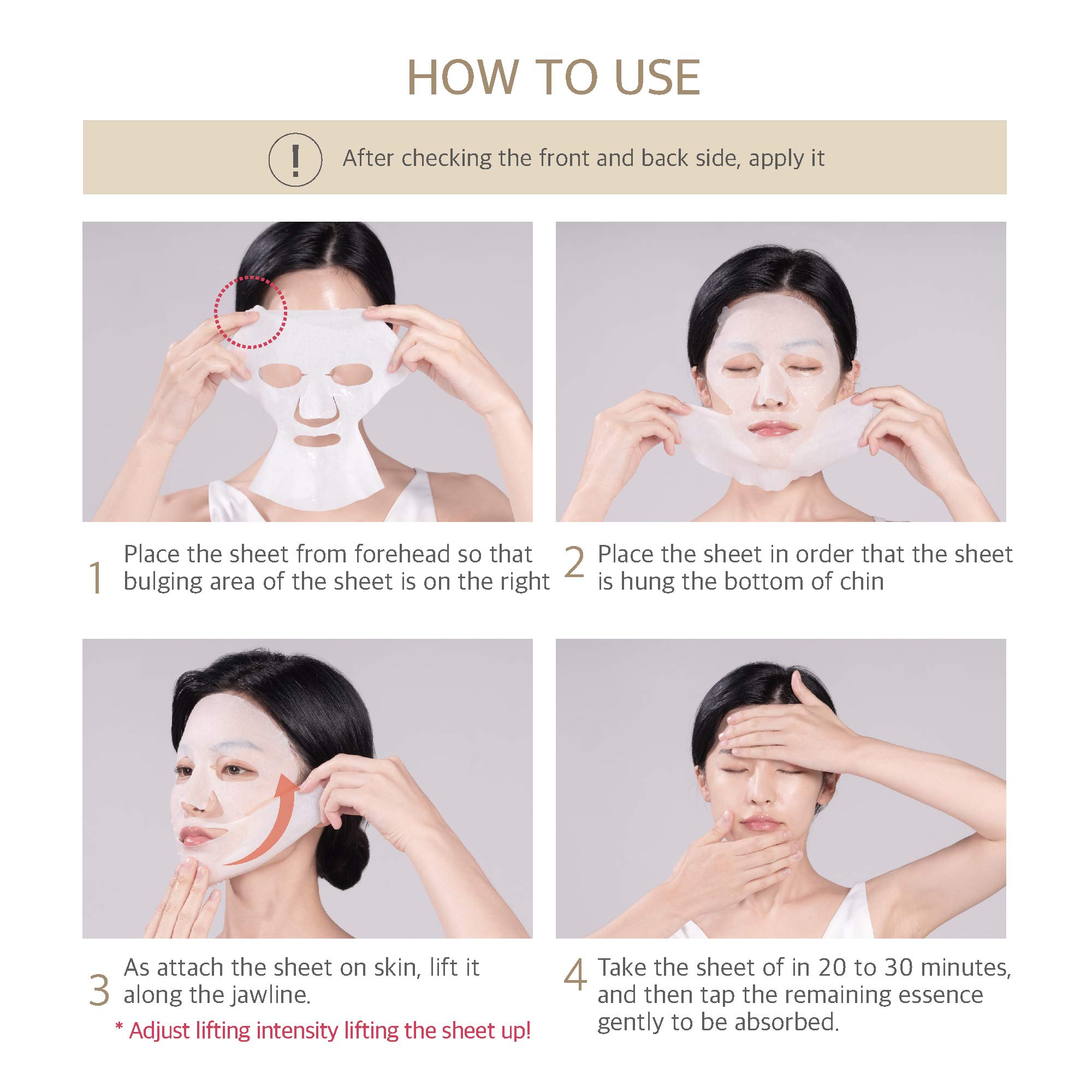 HOW TO USE

! After checking the front and back side, apply it

1 Place the sheet from forehead so that bulging area of the sheet is on the right

2 Place the sheet in order that the sheet is hung the bottom of chin

3 As attach the sheet on skin, lift it along the jawline.

* Adjust lifting intensity lifting the sheet up!

4 Take the sheet of in 20 to 30 minutes, and then tap the remaining essence gently to be absorbed.